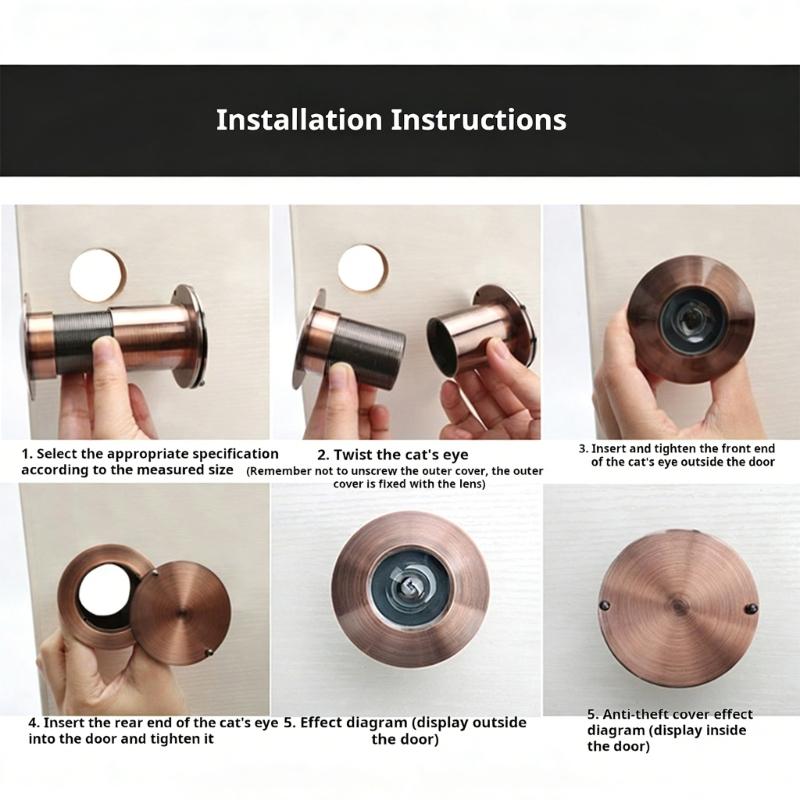 Installation Instructions

1. Select the appropriate specification according to the measured size

2. Twist the cat's eye
(Remember not to unscrew the outer cover, the outer cover is fixed with the lens)

3. Insert and tighten the front end of the cat's eye outside the door

4. Insert the rear end of the cat's eye into the door and tighten it

5. Effect diagram (display outside the door)

5. Anti-theft cover effect diagram (display inside the door)