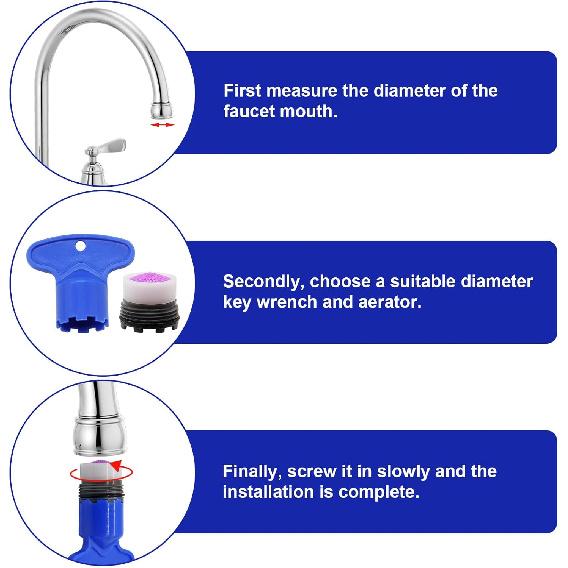 First measure the diameter of the faucet mouth.

Secondly, choose a suitable diameter key wrench and aerator.

Finally, screw it in slowly and the installation is complete.