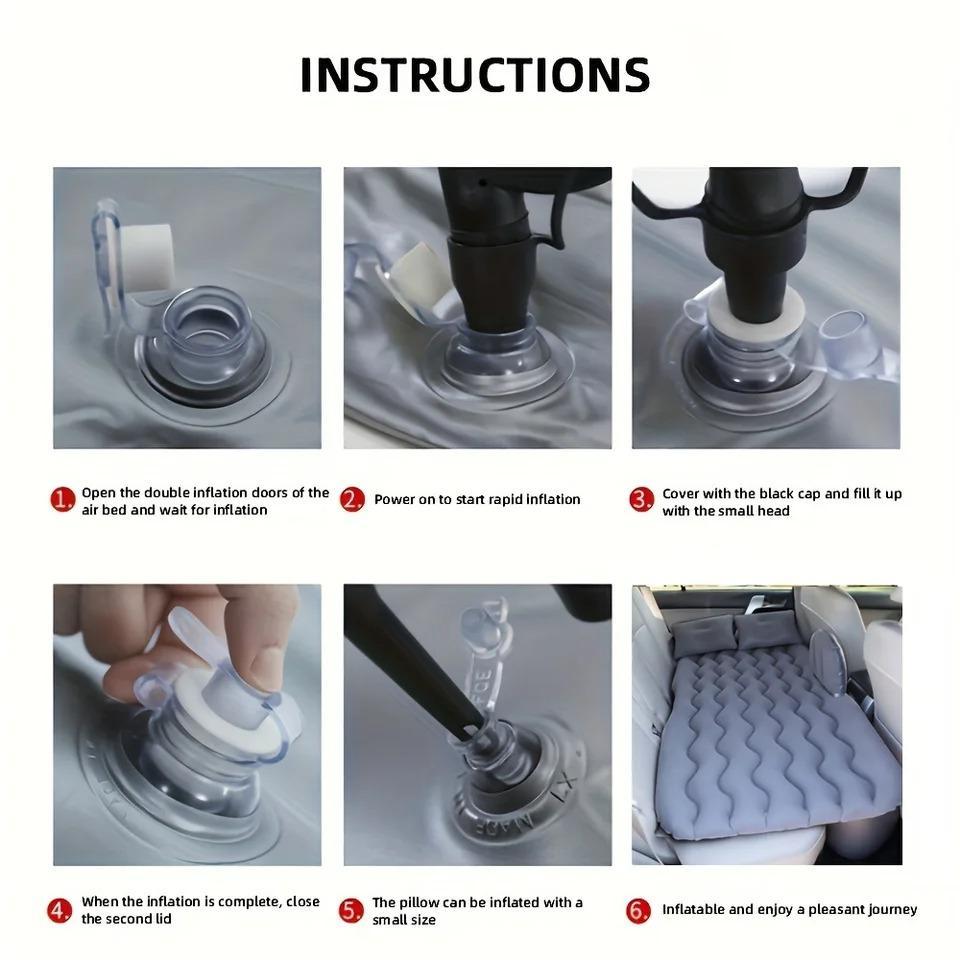 INSTRUCTIONS

1. Open the double inflation doors of the air bed and wait for inflation

2. Power on to start rapid inflation

3. Cover with the black cap and fill it up with the small head

4. When the inflation is complete, close the second lid

5. The pillow can be inflated with a small size

6. Inflatable and enjoy a pleasant journey