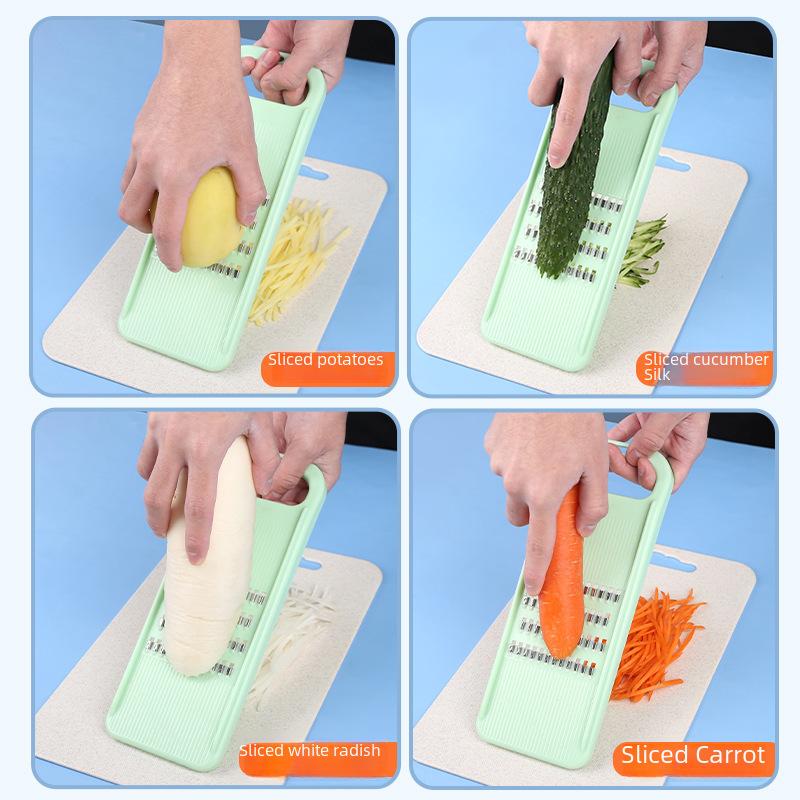 Sliced potatoes

Sliced cucumber Silk

Sliced white radish

Sliced Carrot