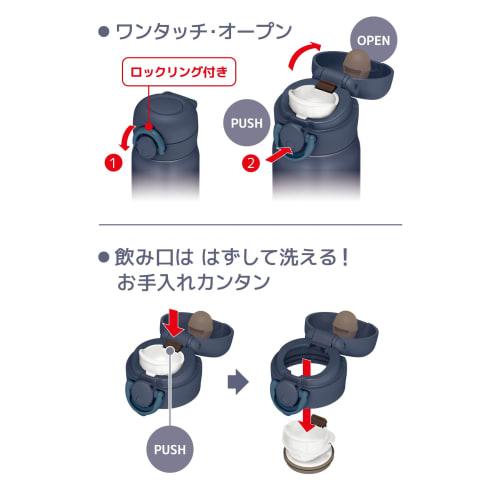 ● ワンタッチ・オープン

OPEN

ロックリング付き

PUSH

1

2

● 飲み口は はずして洗える！
お手入れカンタン

PUSH