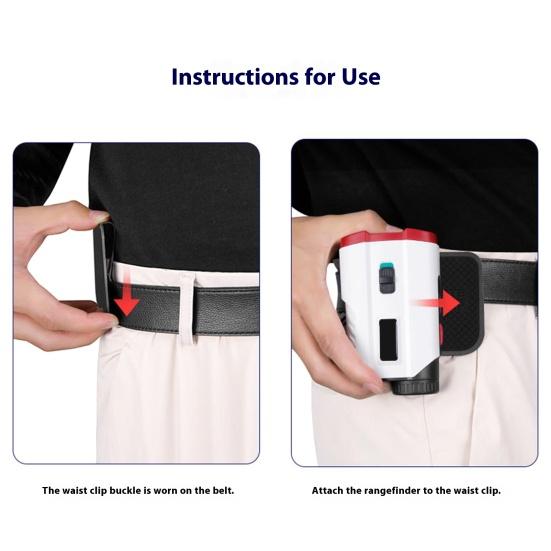 Instructions for Use

The waist clip buckle is worn on the belt.

Attach the rangefinder to the waist clip.