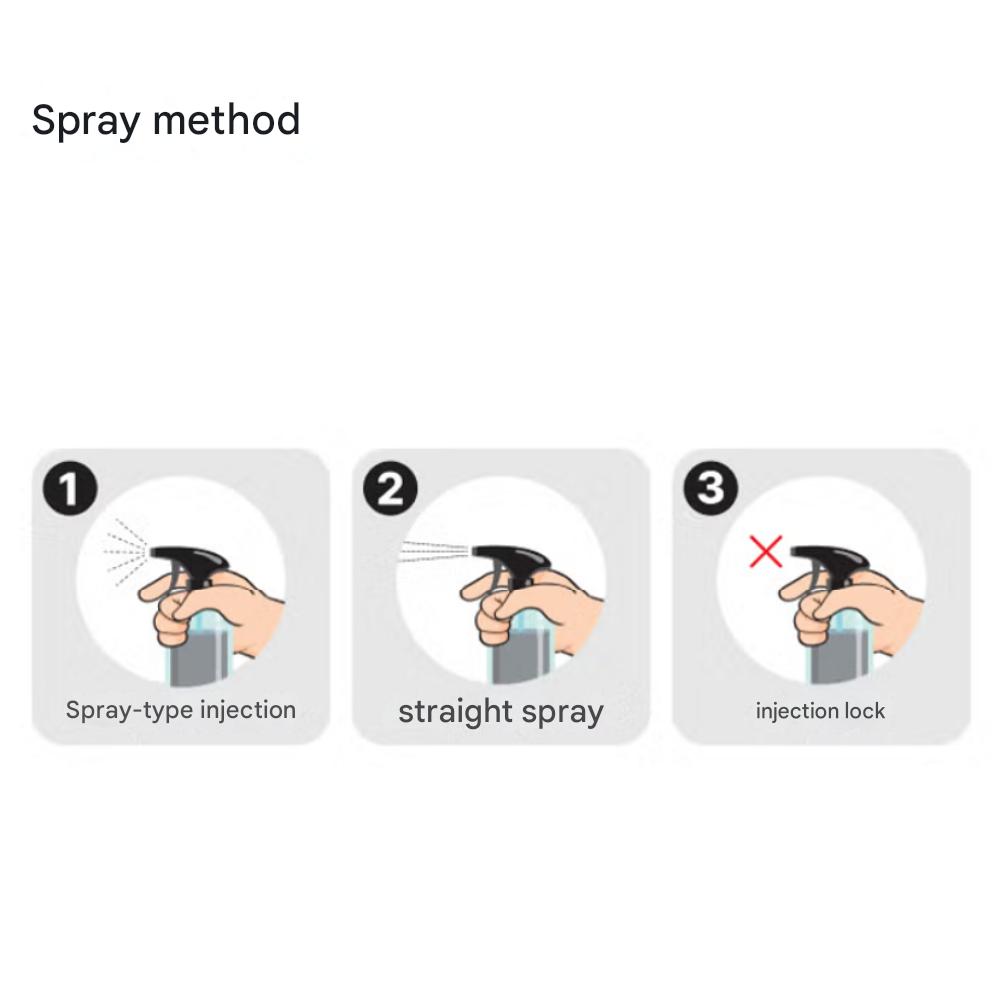 Spray method

1
Spray-type injection

2
straight spray

3
injection lock