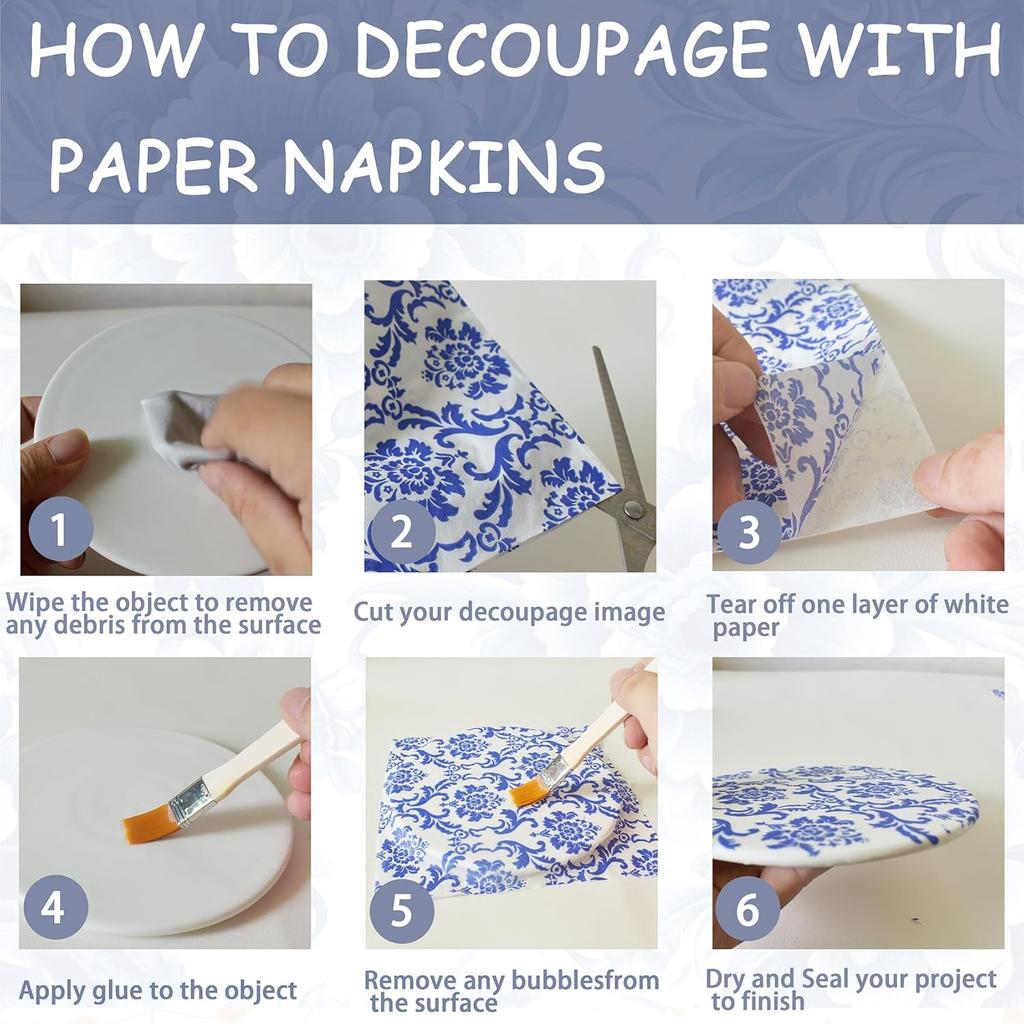 HOW TO DECOUPAGE WITH PAPER NAPKINS

1

Wipe the object to remove any debris from the surface

2

Cut your decoupage image

3

Tear off one layer of white paper

4

Apply glue to the object

5

Remove any bubblesfrom the surface

6

Dry and Seal your project to finish