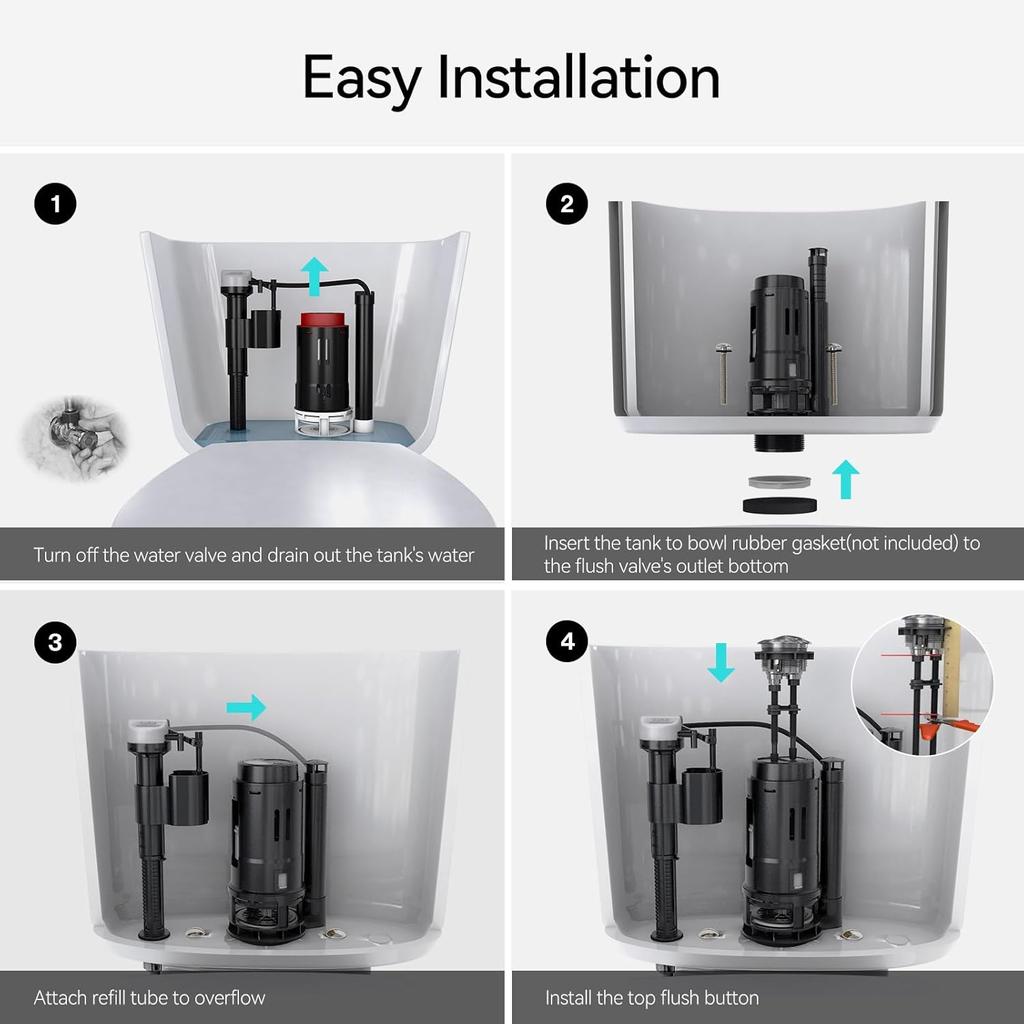 Easy Installation

1

Turn off the water valve and drain out the tank's water

2

Insert the tank to bowl rubber gasket(not included) to the flush valve's outlet bottom

3

Attach refill tube to overflow

4

Install the top flush button