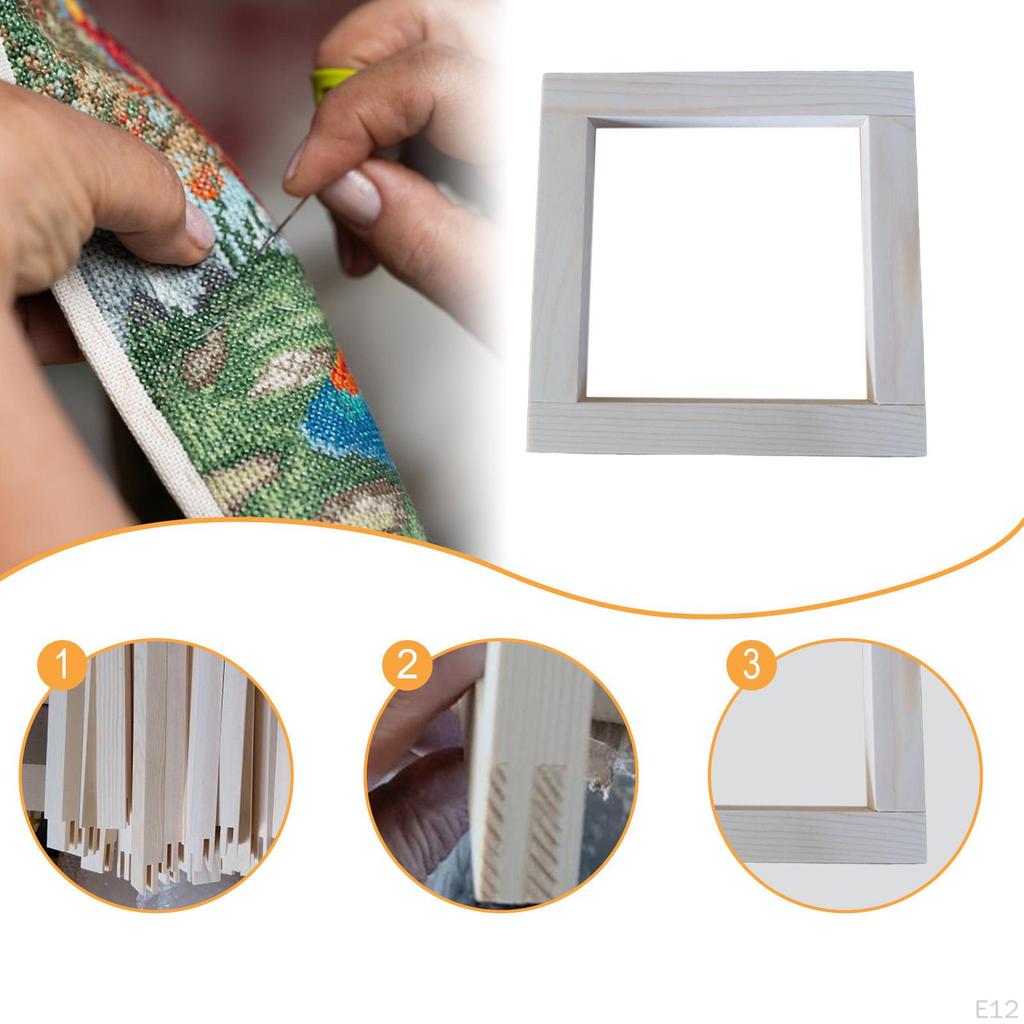 1

2

3

E12