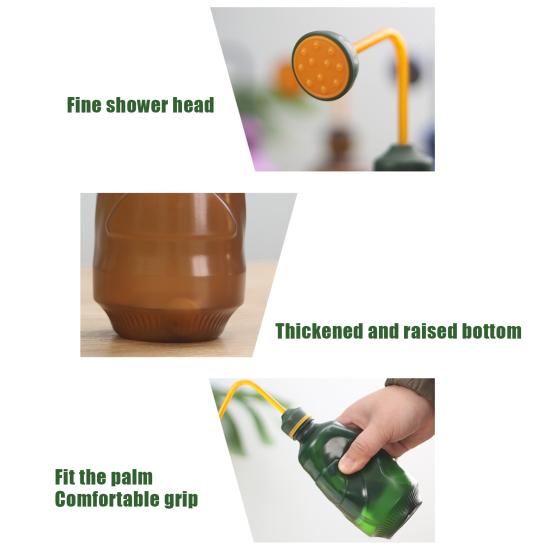 Fine shower head

Thickened and raised bottom

Fit the palm
Comfortable grip