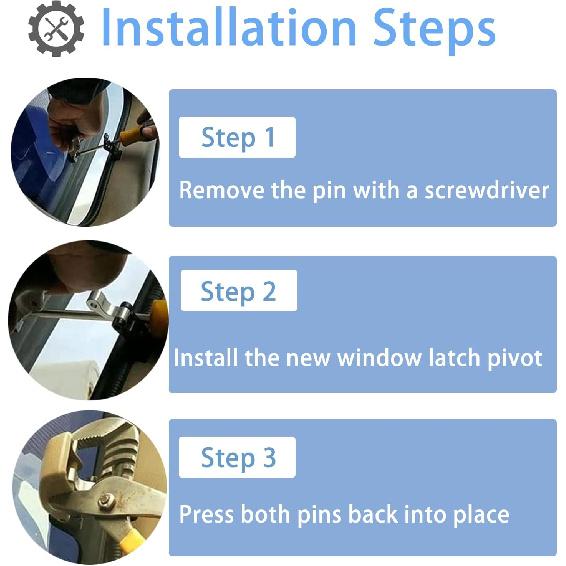 Installation Steps

Step 1

Remove the pin with a screwdriver

Step 2

Install the new window latch pivot

Step 3

Press both pins back into place