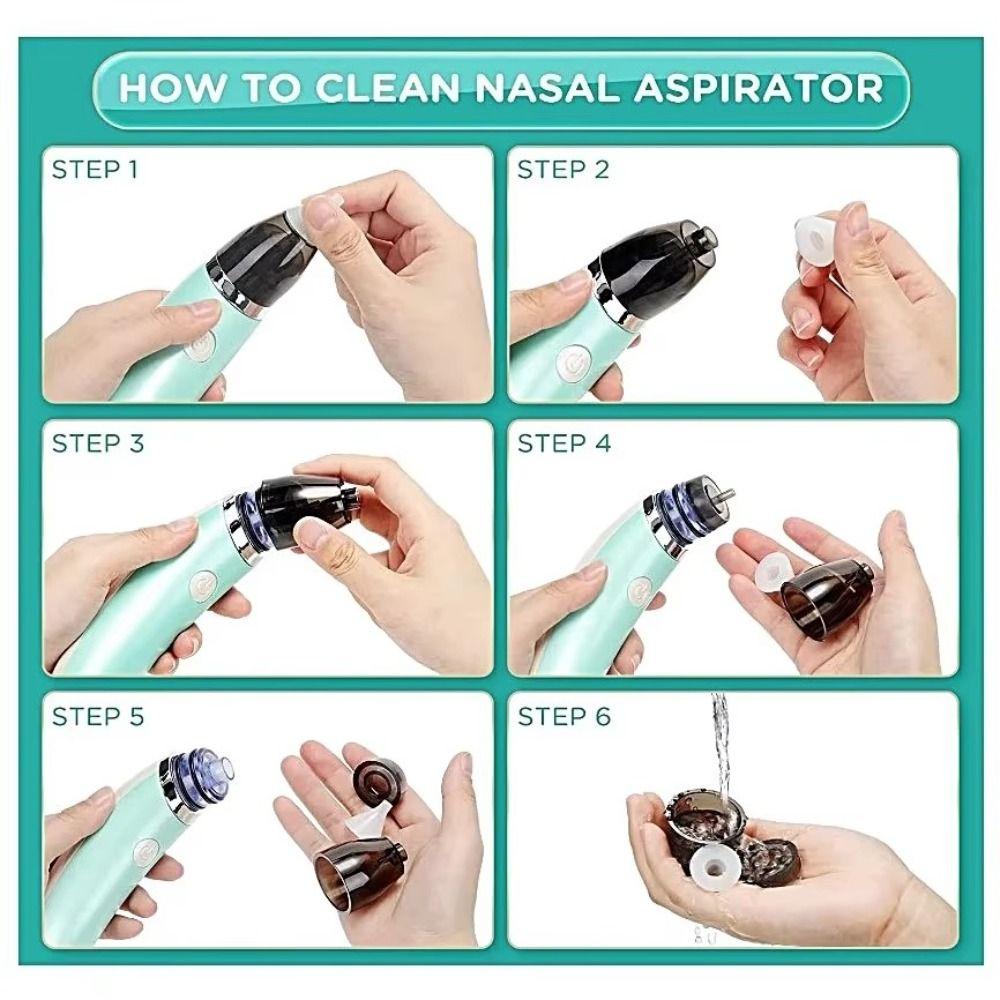 HOW TO CLEAN NASAL ASPIRATOR

STEP 1

STEP 2

STEP 3

STEP 4

STEP 5

STEP 6