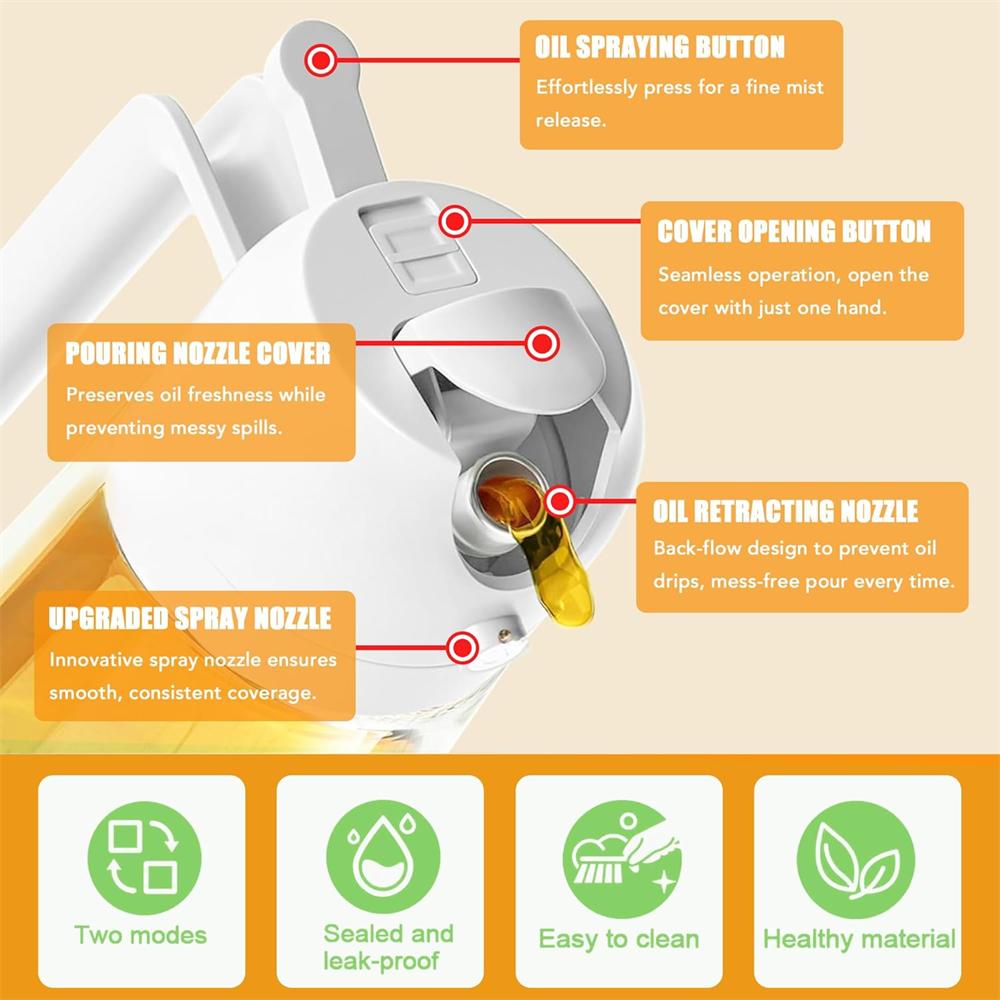 OIL SPRAYING BUTTON
Effortlessly press for a fine mist release.

COVER OPENING BUTTON
Seamless operation, open the cover with just one hand.

POURING NOZZLE COVER
Preserves oil freshness while preventing messy spills.

OIL RETRACTING NOZZLE
Back-flow design to prevent oil drips, mess-free pour every time.

UPGRADED SPRAY NOZZLE
Innovative spray nozzle ensures smooth, consistent coverage.

Two modes

Sealed and leak-proof

Easy to clean

Healthy material