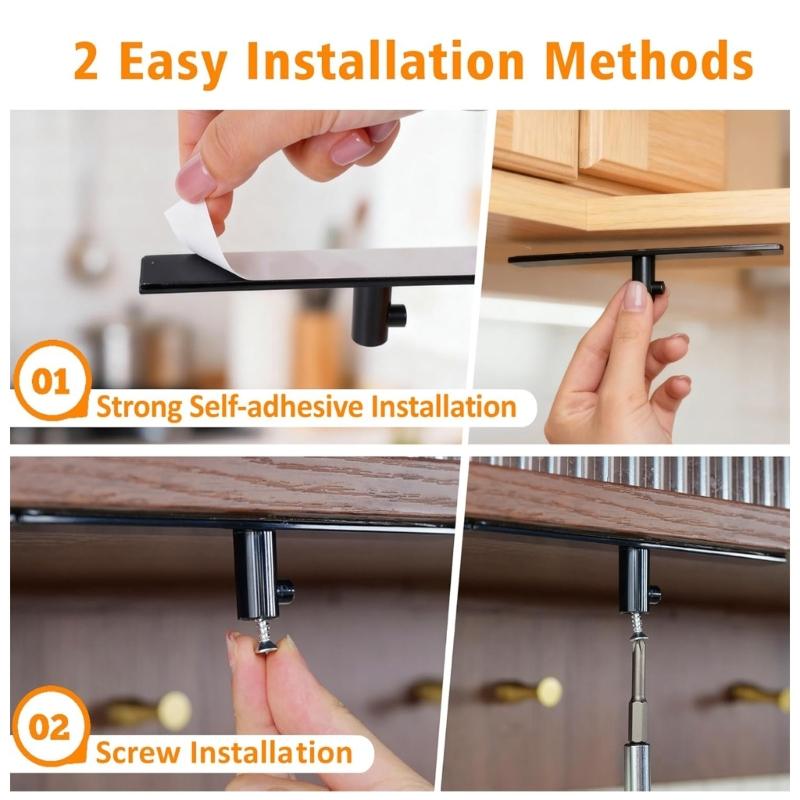 2 Easy Installation Methods

01

Strong Self-adhesive Installation

02

Screw Installation