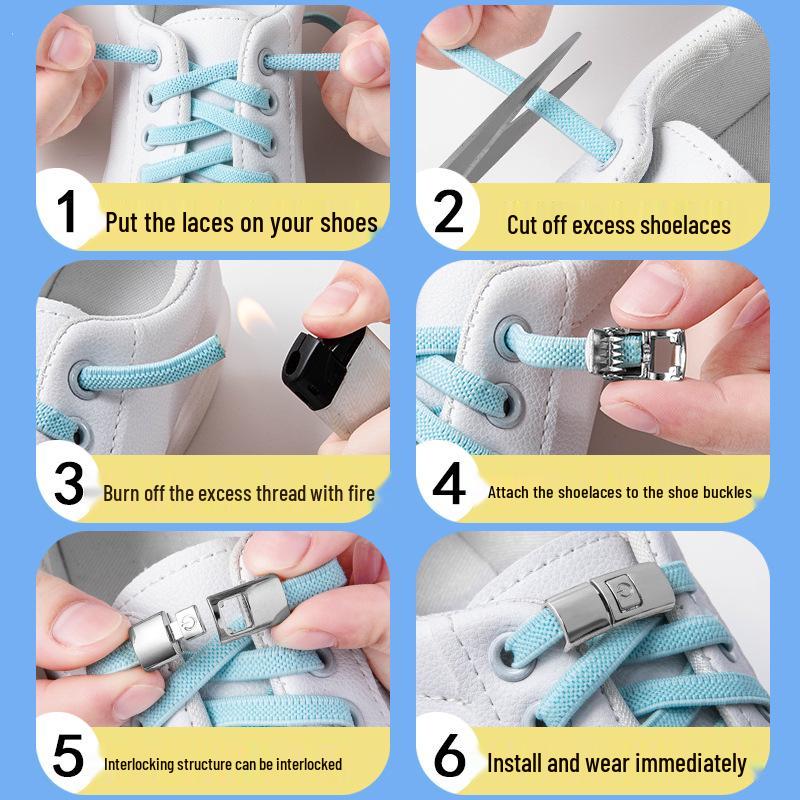 1 Put the laces on your shoes

2 Cut off excess shoelaces

3 Burn off the excess thread with fire

4 Attach the shoelaces to the shoe buckles

5 Interlocking structure can be interlocked

6 Install and wear immediately