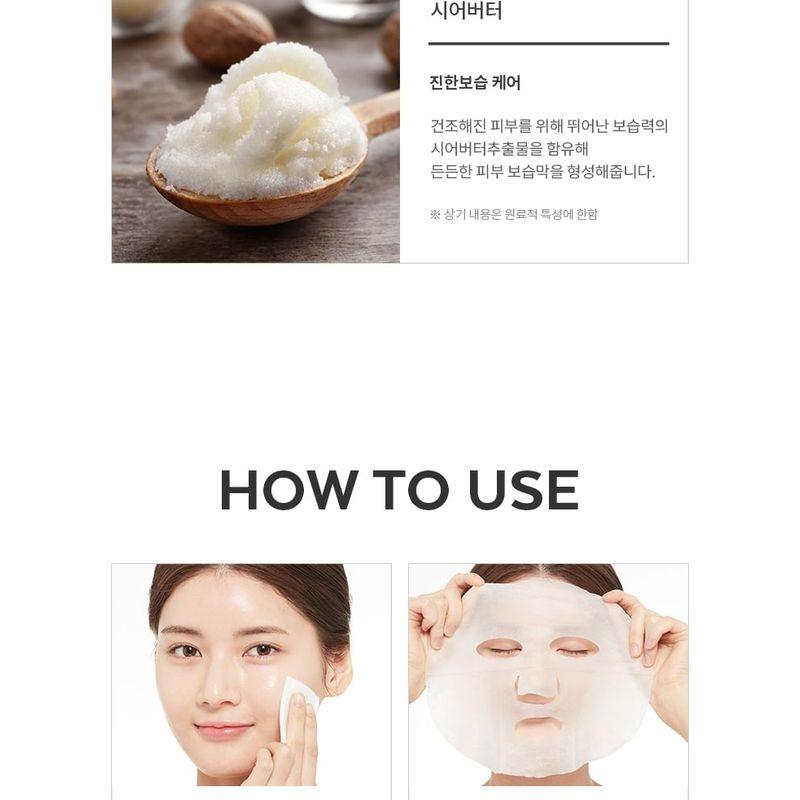 시어버터

진한보습 케어

건조해진 피부를 위해 뛰어난 보습력의 시어버터추출물을 함유해 든든한 피부 보습막을 형성해줍니다.

※ 상기 내용은 원료적 특성에 한함

HOW TO USE