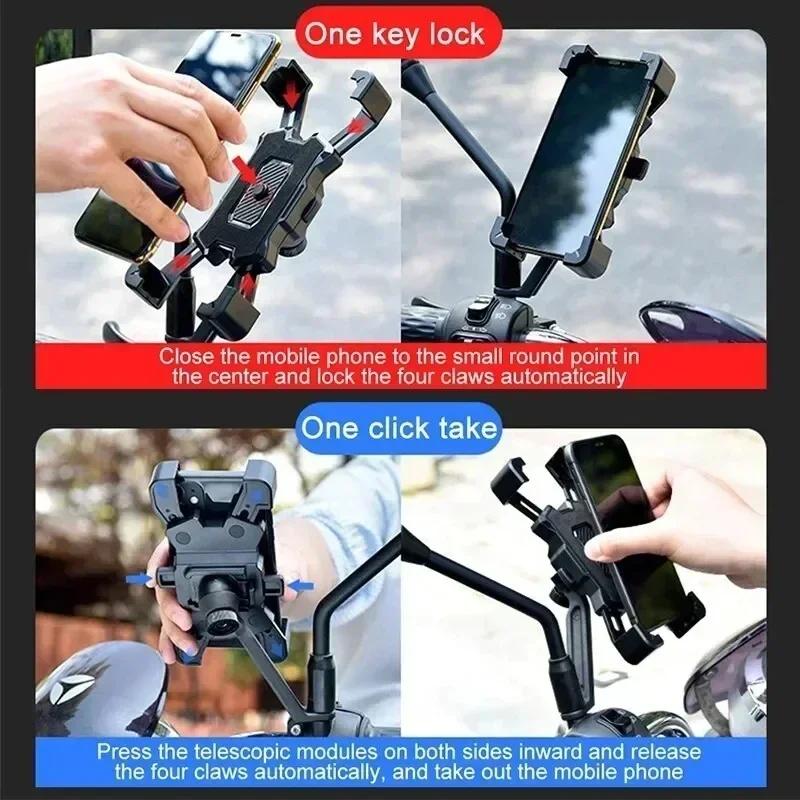 One key lock

Close the mobile phone to the small round point in the center and lock the four claws automatically

One click take

Press the telescopic modules on both sides inward and release the four claws automatically, and take out the mobile phone