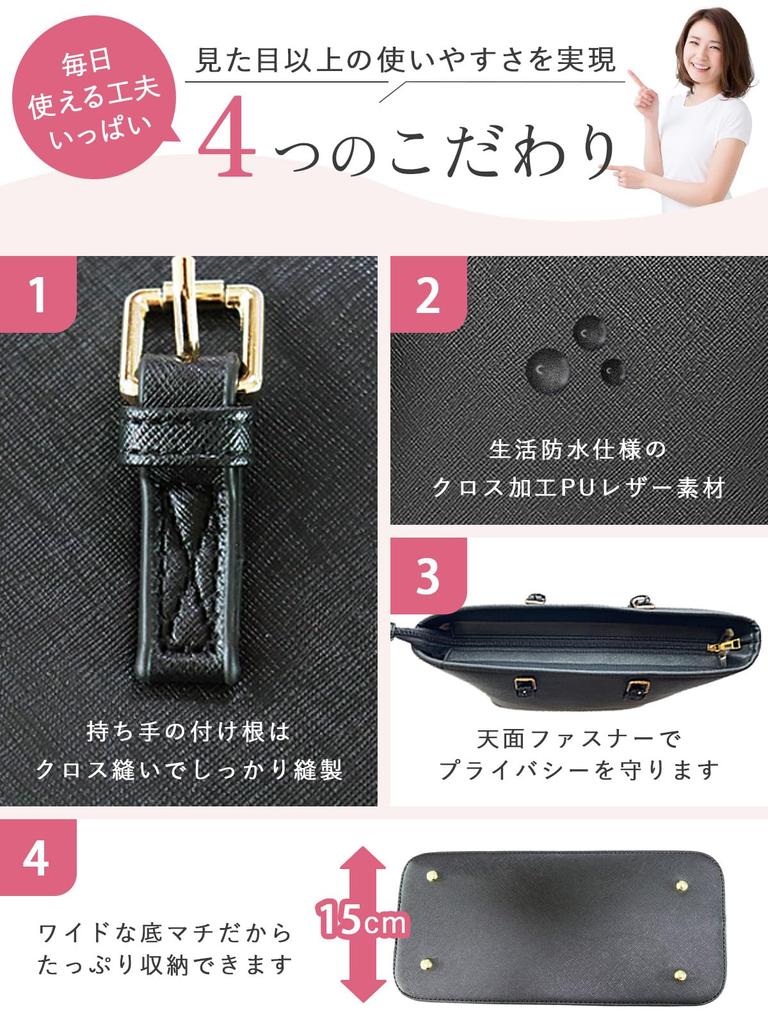 毎日
使える工夫
いっぱい

見た目以上の使いやすさを実現

4つのこだわり

1

持ち手の付け根は
クロス縫いでしっかり縫製

2

生活防水仕様の
クロス加工PUレザー素材

3

天面ファスナーで
プライバシーを守ります

4

ワイドな底マチだから
たっぷり収納できます

15cm