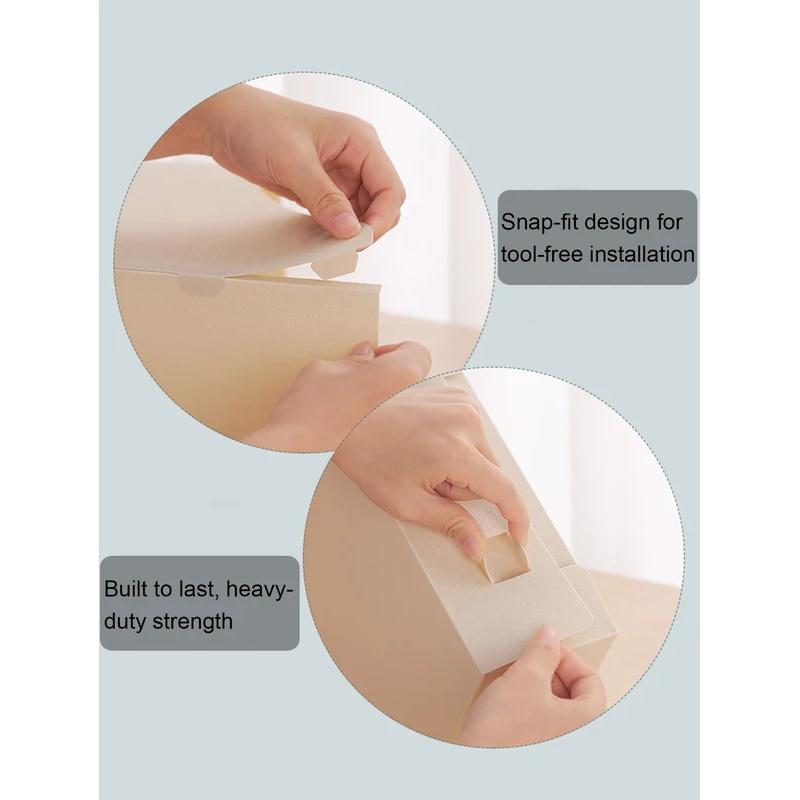 Snap-fit design for tool-free installation

Built to last, heavy-duty strength