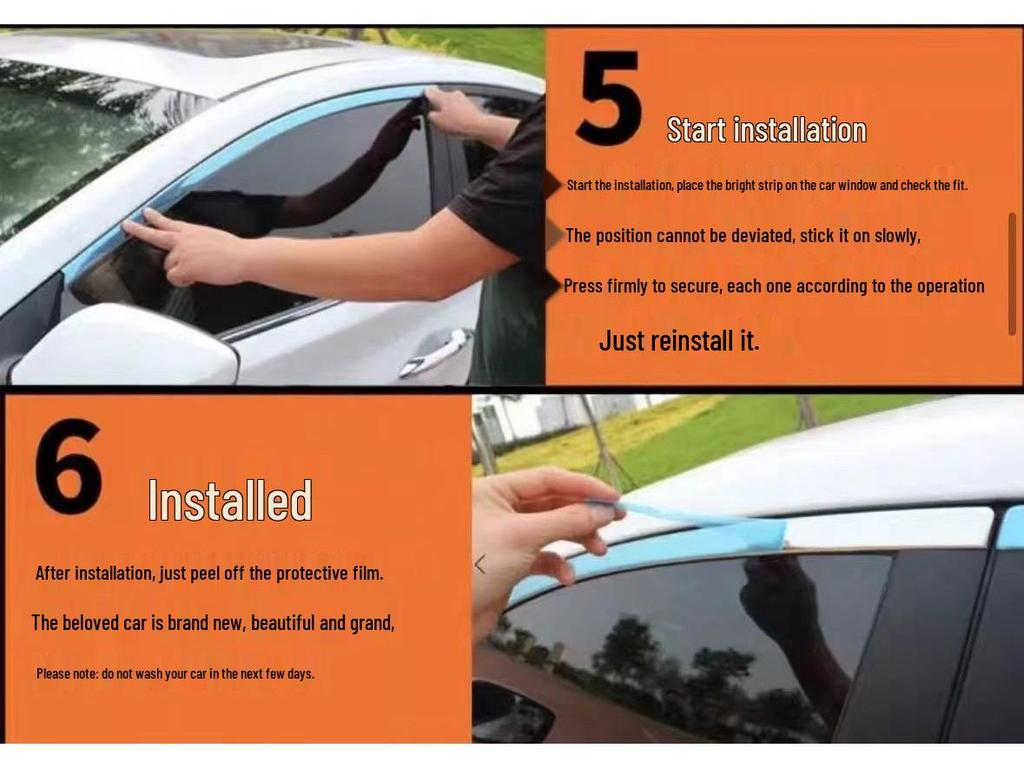 5
Start installation

Start the installation, place the bright strip on the car window and check the fit.

The position cannot be deviated, stick it on slowly,

Press firmly to secure, each one according to the operation

Just reinstall it.

6
Installed

After installation, just peel off the protective film.

The beloved car is brand new, beautiful and grand,

Please note: do not wash your car in the next few days.