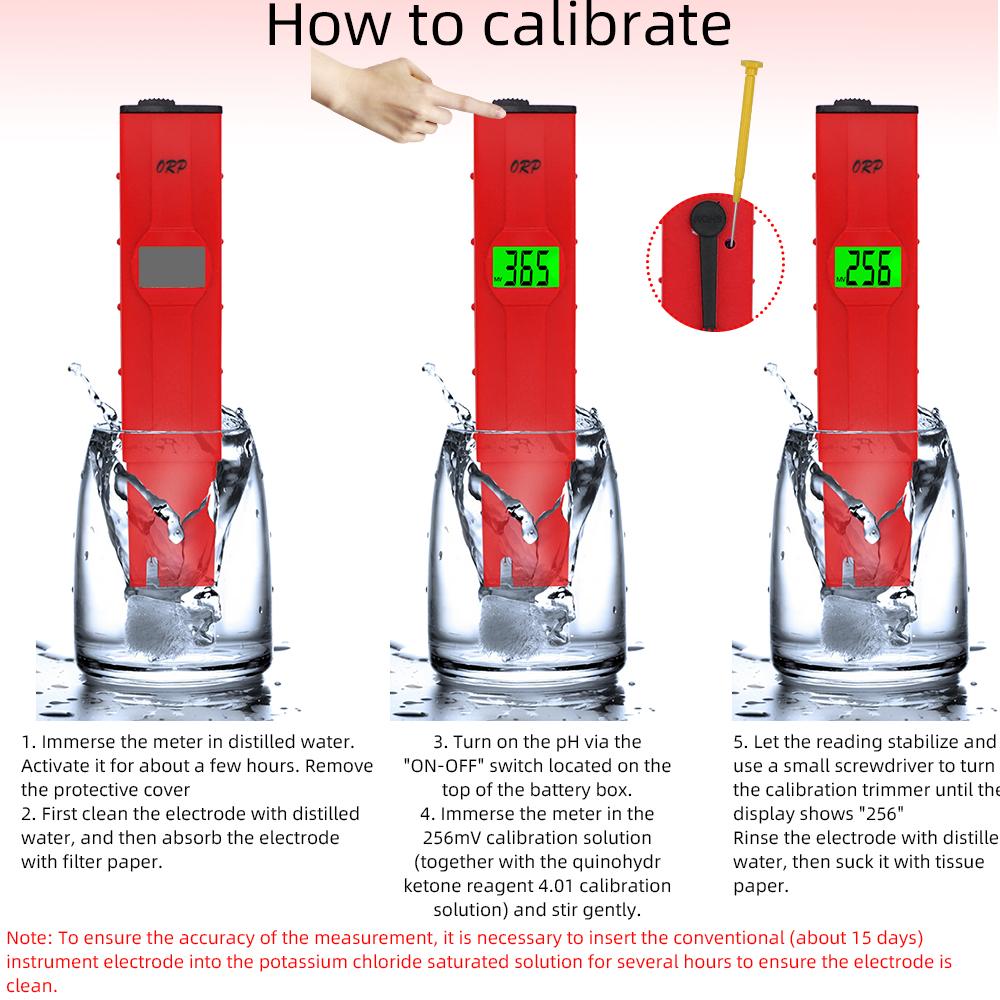 How to calibrate

ORP

ORP

MV 365

ORP

MV 256

1. Immerse the meter in distilled water. Activate it for about a few hours. Remove the protective cover
2. First clean the electrode with distilled water, and then absorb the electrode with filter paper.

3. Turn on the pH via the "ON-OFF" switch located on the top of the battery box.
4. Immerse the meter in the 256mV calibration solution (together with the quinohydr ketone reagent 4.01 calibration solution) and stir gently.

5. Let the reading stabilize and use a small screwdriver to turn the calibration trimmer until the display shows "256"
Rinse the electrode with distille water, then suck it with tissue paper.

Note: To ensure the accuracy of the measurement, it is necessary to insert the conventional (about 15 days) instrument electrode into the potassium chloride saturated solution for several hours to ensure the electrode is clean.