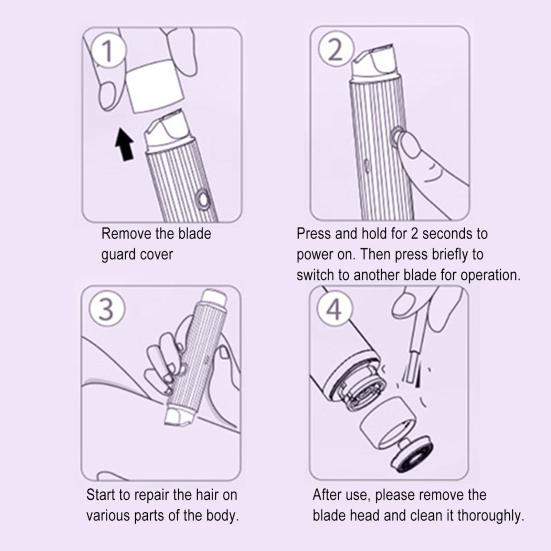 1

Remove the blade guard cover

2

Press and hold for 2 seconds to power on. Then press briefly to switch to another blade for operation.

3

Start to repair the hair on various parts of the body.

4

After use, please remove the blade head and clean it thoroughly.