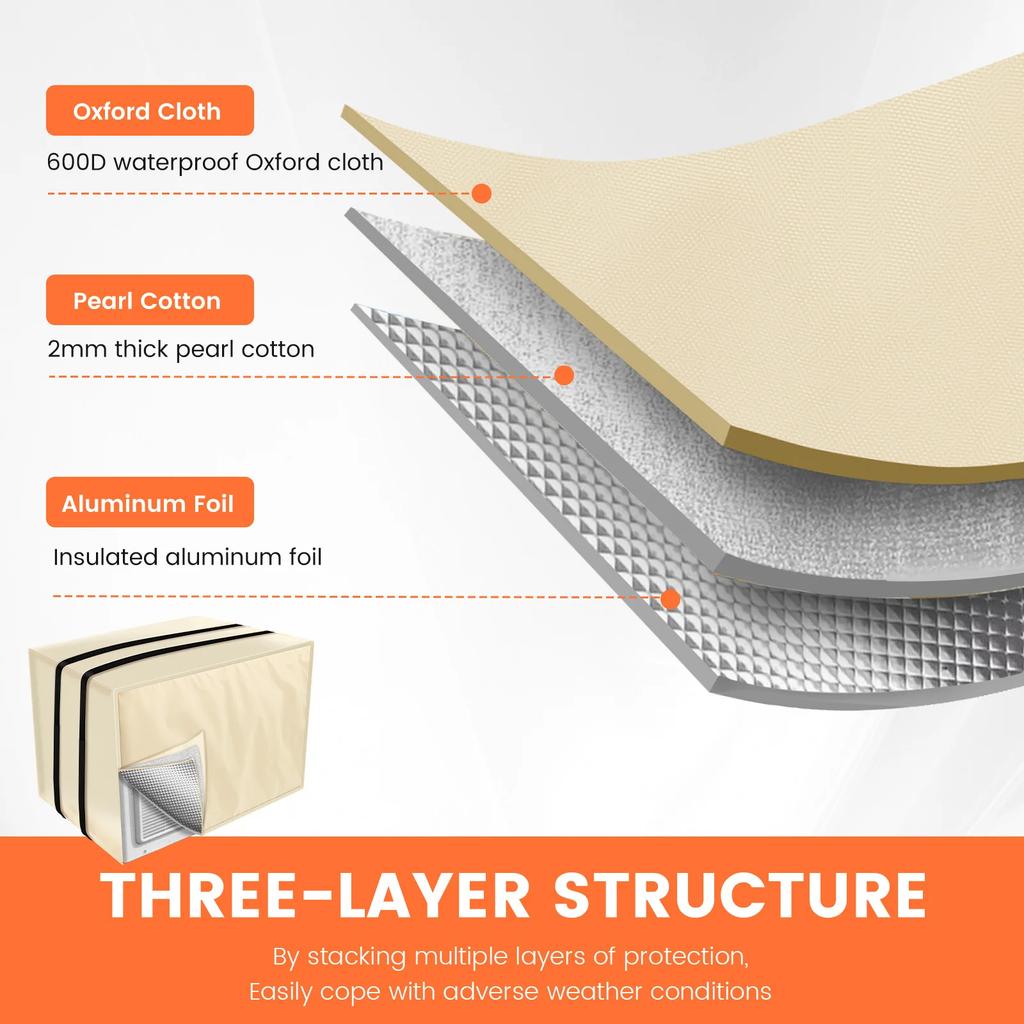 Oxford Cloth

600D waterproof Oxford cloth

Pearl Cotton

2mm thick pearl cotton

Aluminum Foil

Insulated aluminum foil

THREE-LAYER STRUCTURE

By stacking multiple layers of protection,
Easily cope with adverse weather conditions