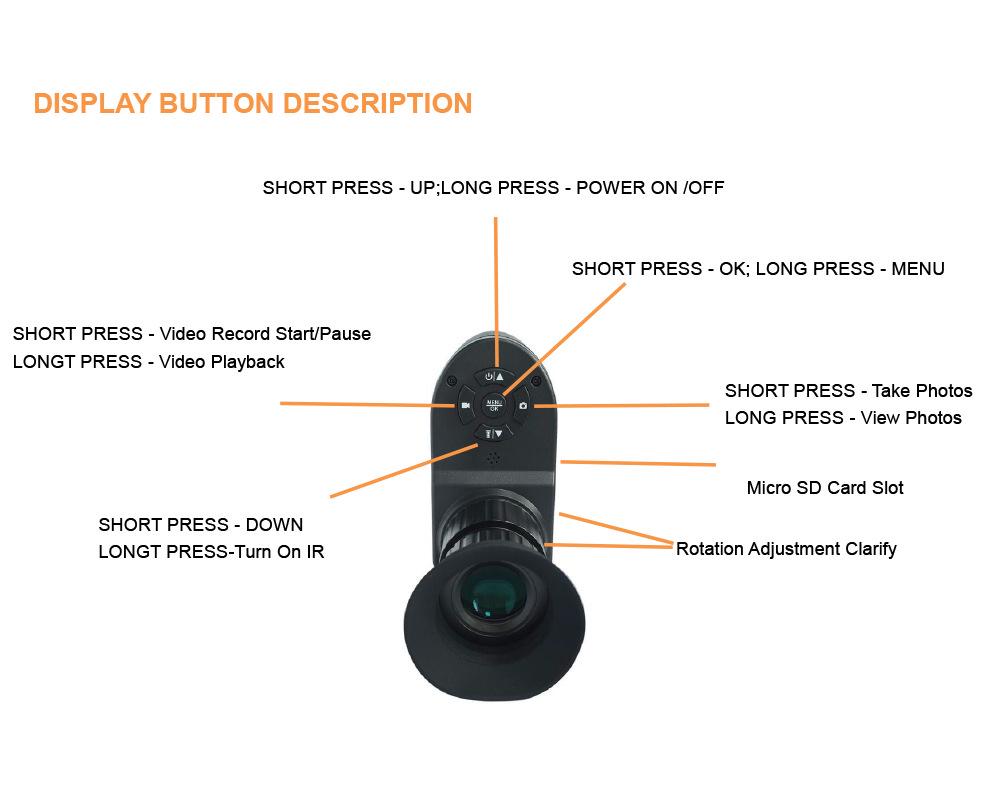 DISPLAY BUTTON DESCRIPTION

SHORT PRESS - UP;LONG PRESS - POWER ON /OFF

SHORT PRESS - OK; LONG PRESS - MENU

SHORT PRESS - Video Record Start/Pause
LONGT PRESS - Video Playback

MENU
OK

SHORT PRESS - Take Photos
LONG PRESS - View Photos

Micro SD Card Slot

SHORT PRESS - DOWN
LONGT PRESS-Turn On IR

Rotation Adjustment Clarify