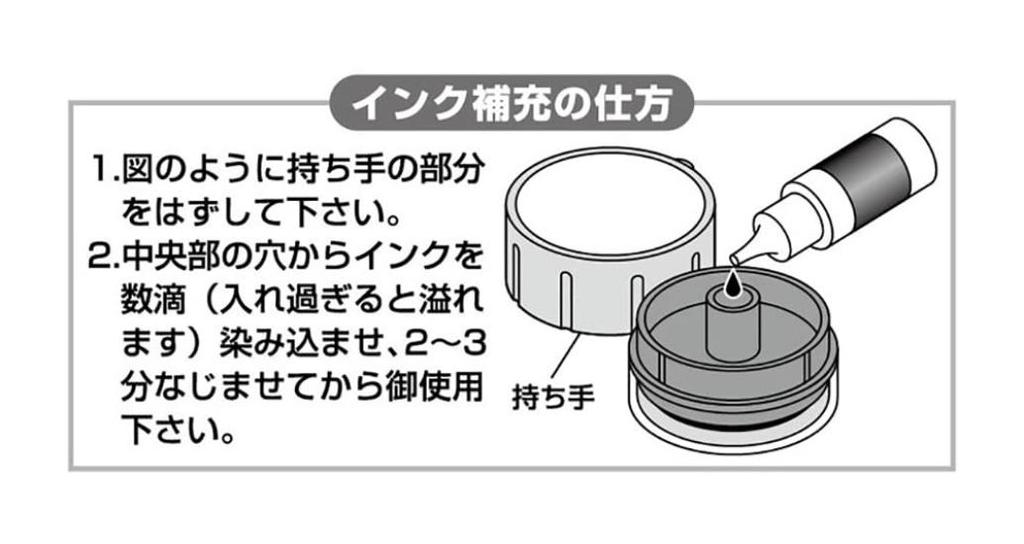 インク補充の仕方

1.図のように持ち手の部分をはずして下さい。

2.中央部の穴からインクを数滴（入れ過ぎると溢れます）染み込ませ、2～3分なじませてから御使用下さい。

持ち手