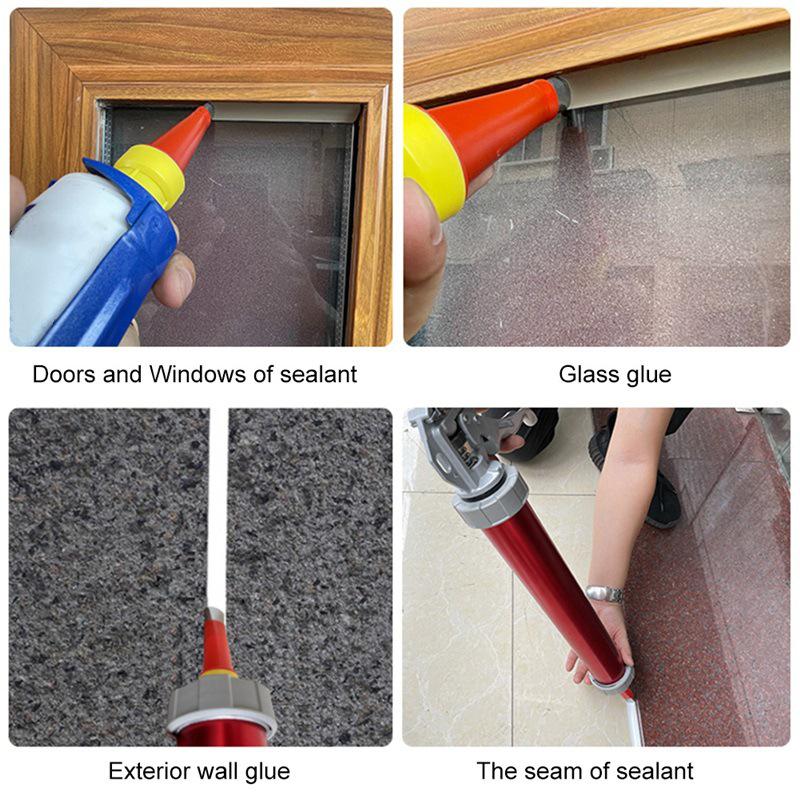 Doors and Windows of sealant

Glass glue

Exterior wall glue

The seam of sealant