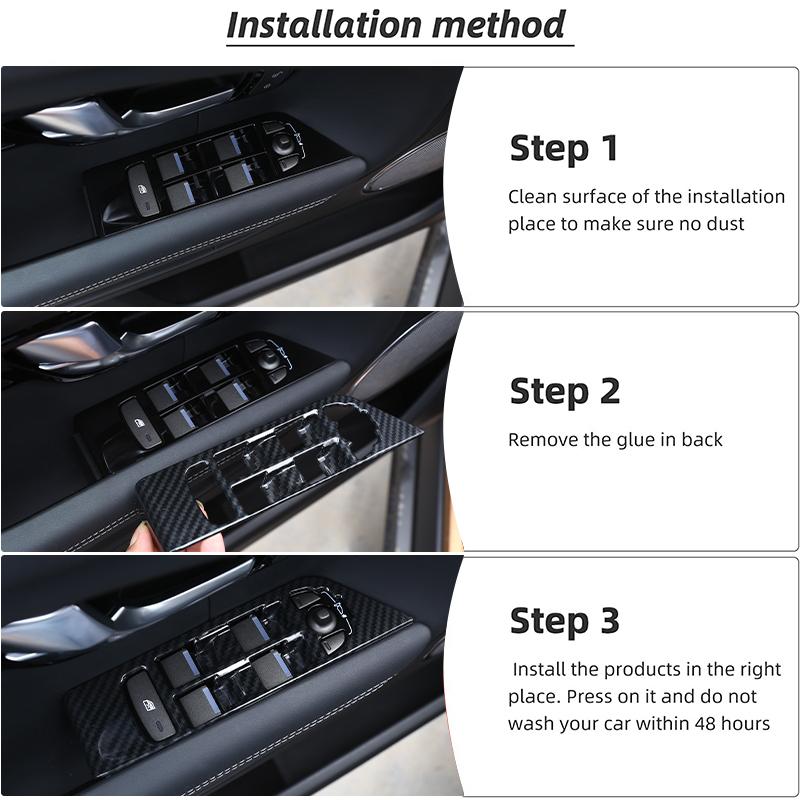 Installation method

Step 1

Clean surface of the installation place to make sure no dust

Step 2

Remove the glue in back

Step 3

Install the products in the right place. Press on it and do not wash your car within 48 hours