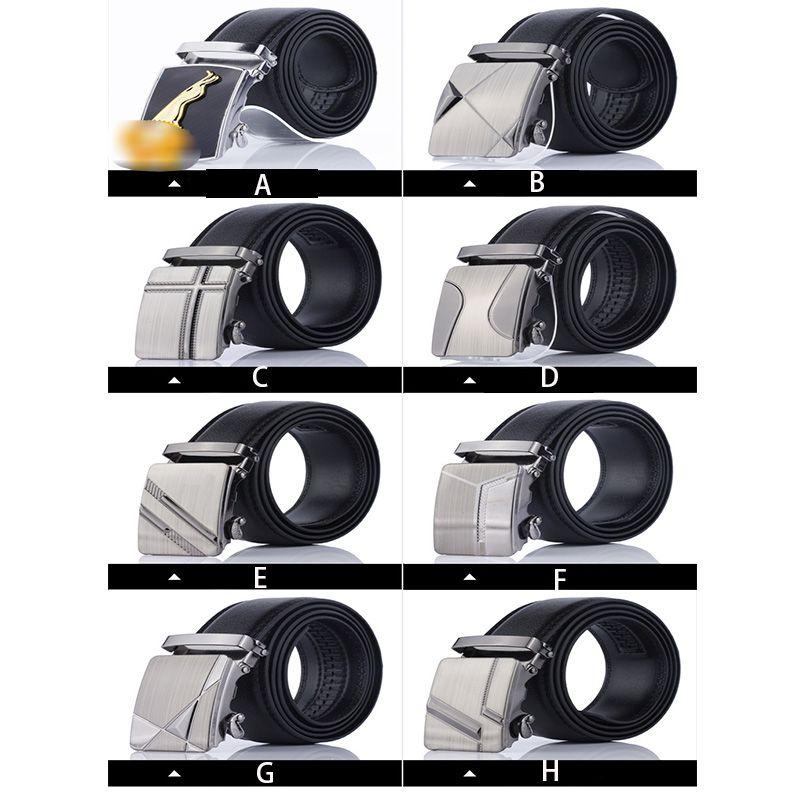 A

B

C

D

E

F

G

H