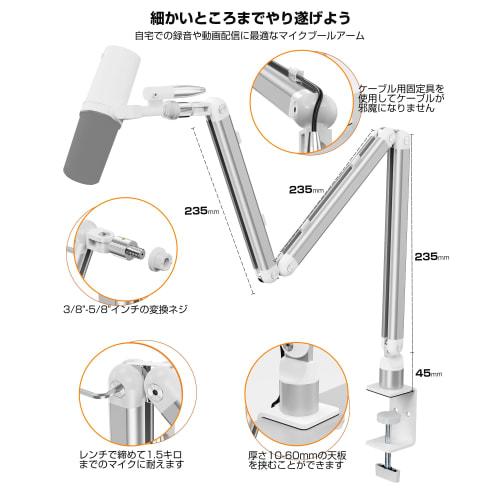 細かいところまでやり遂げよう

自宅での録音や動画配信に最適なマイクブールアーム

ケーブル用固定具を使用してケーブルが邪魔になりません

235mm

235mm

235mm

45mm

3/8"-5/8"インチの変換ネジ

レンチで締めて1.5キロまでのマイクに耐えます

厚さ10-60mmの天板を挟むことができます