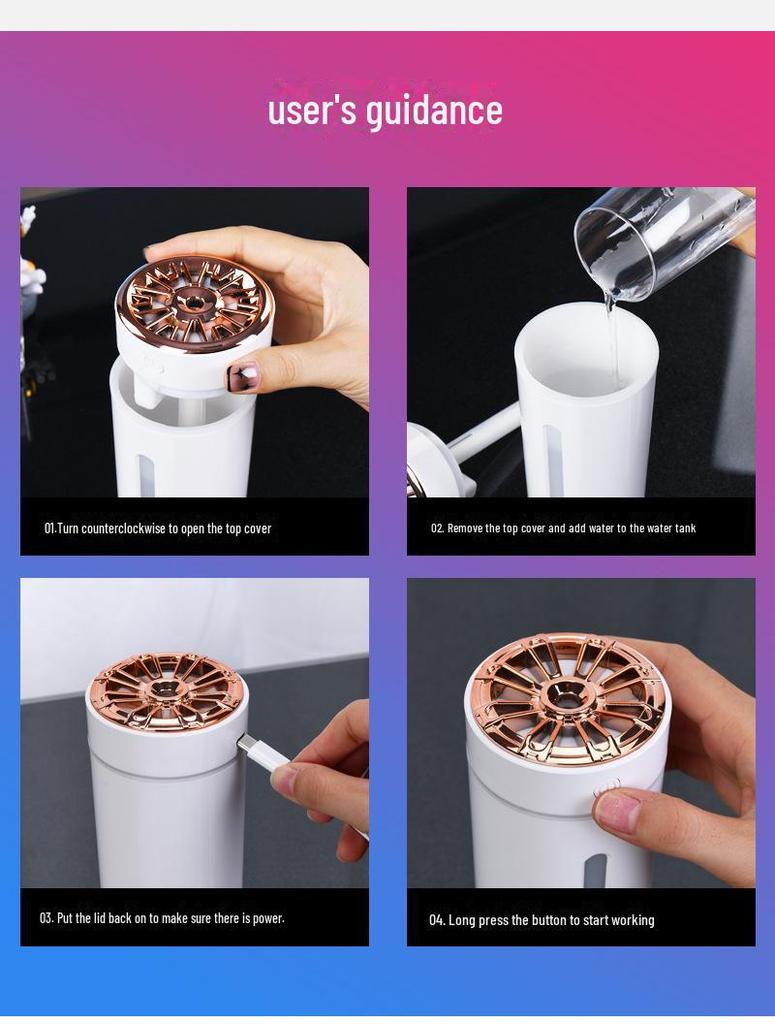 user's guidance

01.Turn counterclockwise to open the top cover

02. Remove the top cover and add water to the water tank

03. Put the lid back on to make sure there is power.

04. Long press the button to start working