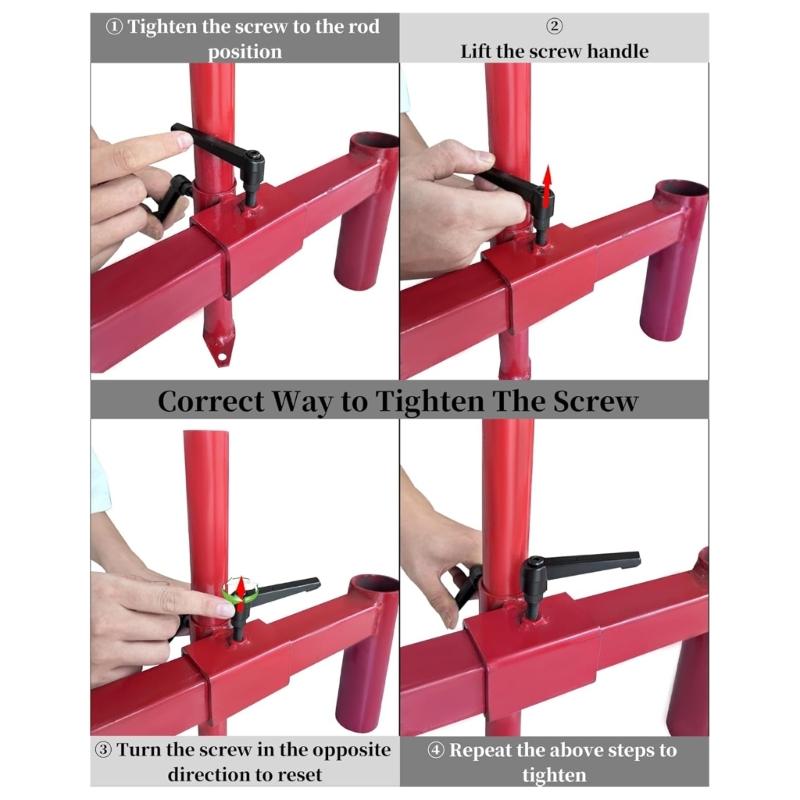 ① Tighten the screw to the rod position

②
Lift the screw handle

Correct Way to Tighten The Screw

③ Turn the screw in the opposite direction to reset

④ Repeat the above steps to tighten