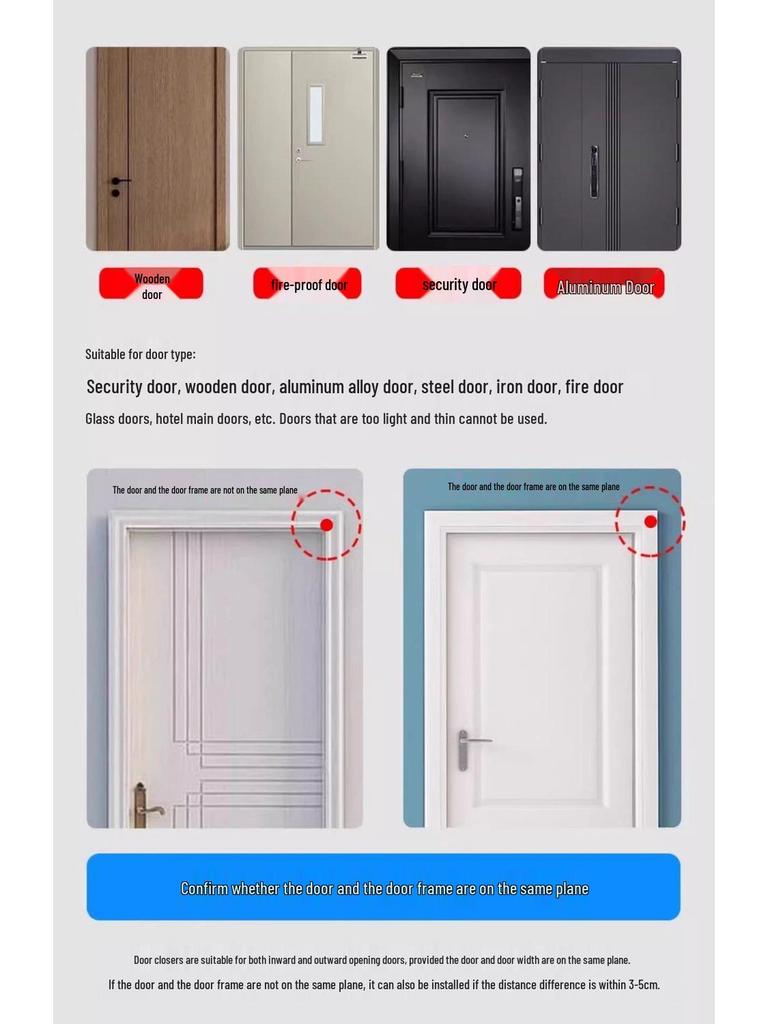 Wooden door

fire-proof door

security door

Aluminum Door

Suitable for door type:

Security door, wooden door, aluminum alloy door, steel door, iron door, fire door

Glass doors, hotel main doors, etc. Doors that are too light and thin cannot be used.

The door and the door frame are not on the same plane

The door and the door frame are on the same plane

Confirm whether the door and the door frame are on the same plane

Door closers are suitable for both inward and outward opening doors, provided the door and door width are on the same plane.

If the door and the door frame are not on the same plane, it can also be installed if the distance difference is within 3-5cm.