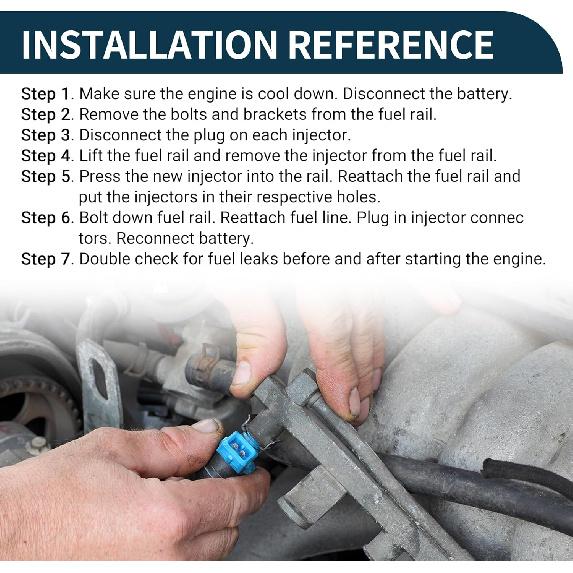 INSTALLATION REFERENCE

Step 1. Make sure the engine is cool down. Disconnect the battery.
Step 2. Remove the bolts and brackets from the fuel rail.
Step 3. Disconnect the plug on each injector.
Step 4. Lift the fuel rail and remove the injector from the fuel rail.
Step 5. Press the new injector into the rail. Reattach the fuel rail and put the injectors in their respective holes.
Step 6. Bolt down fuel rail. Reattach fuel line. Plug in injector connec tors. Reconnect battery.
Step 7. Double check for fuel leaks before and after starting the engine.