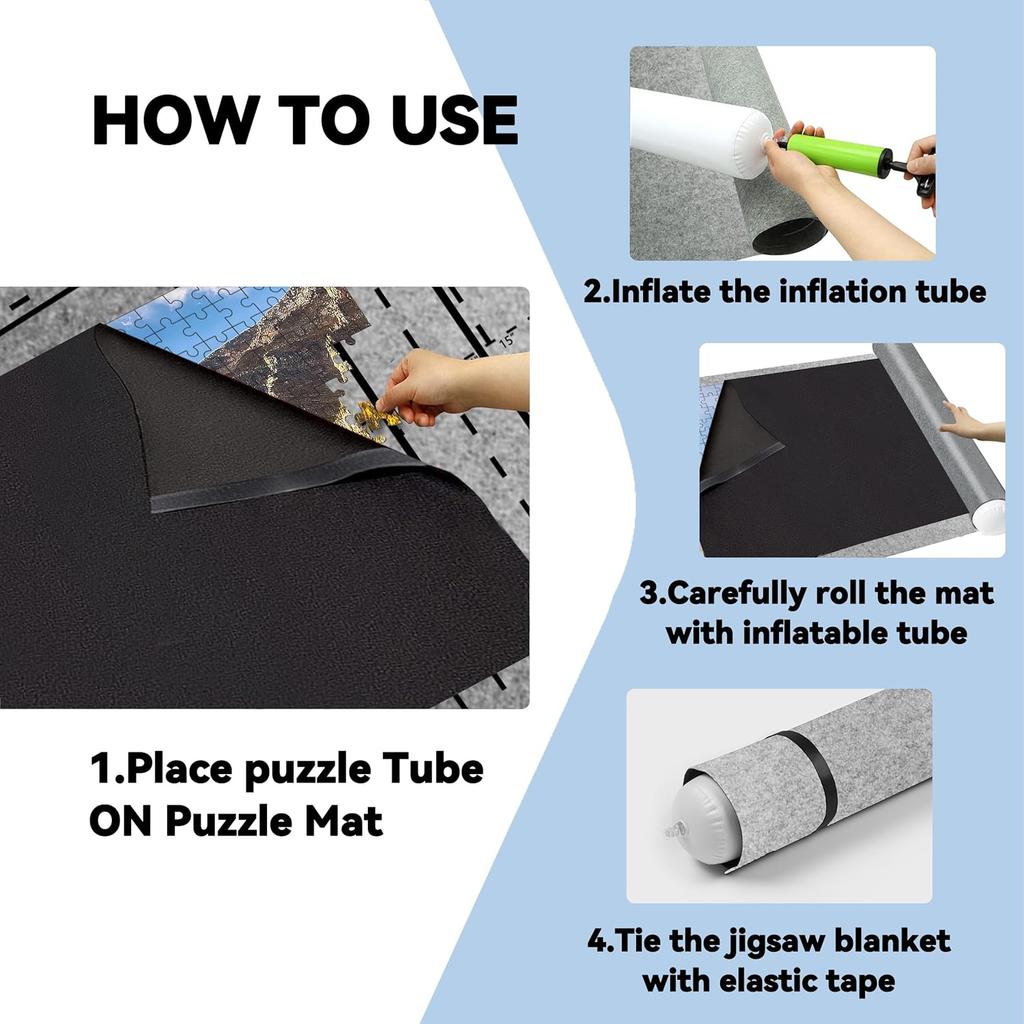 HOW TO USE

15"

1.Place puzzle Tube ON Puzzle Mat

2.Inflate the inflation tube

3.Carefully roll the mat with inflatable tube

4.Tie the jigsaw blanket with elastic tape