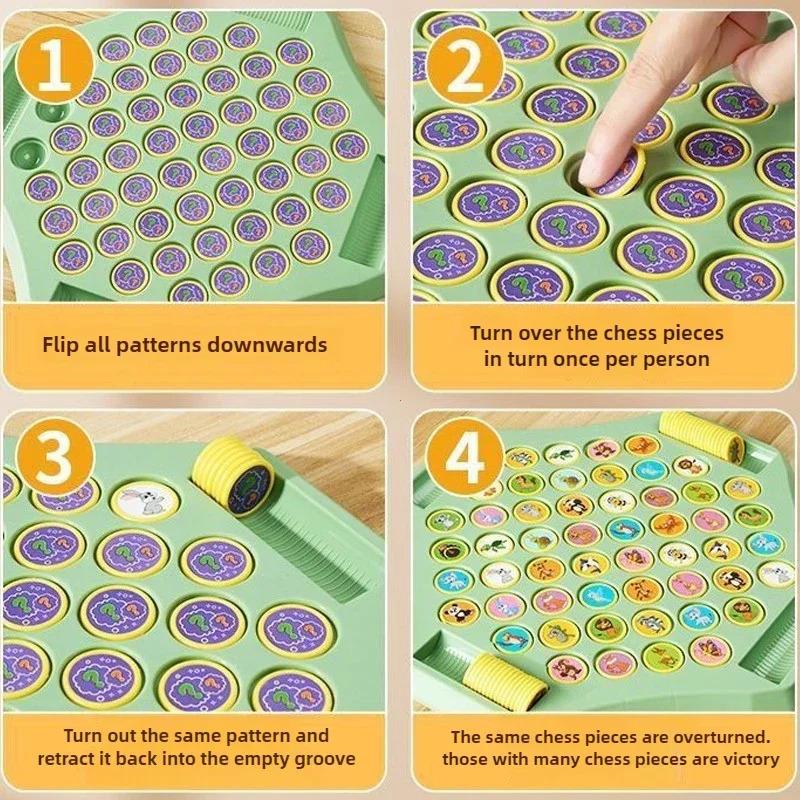 1

Flip all patterns downwards

2

Turn over the chess pieces in turn once per person

3

Turn out the same pattern and retract it back into the empty groove

4

The same chess pieces are overturned. those with many chess pieces are victory