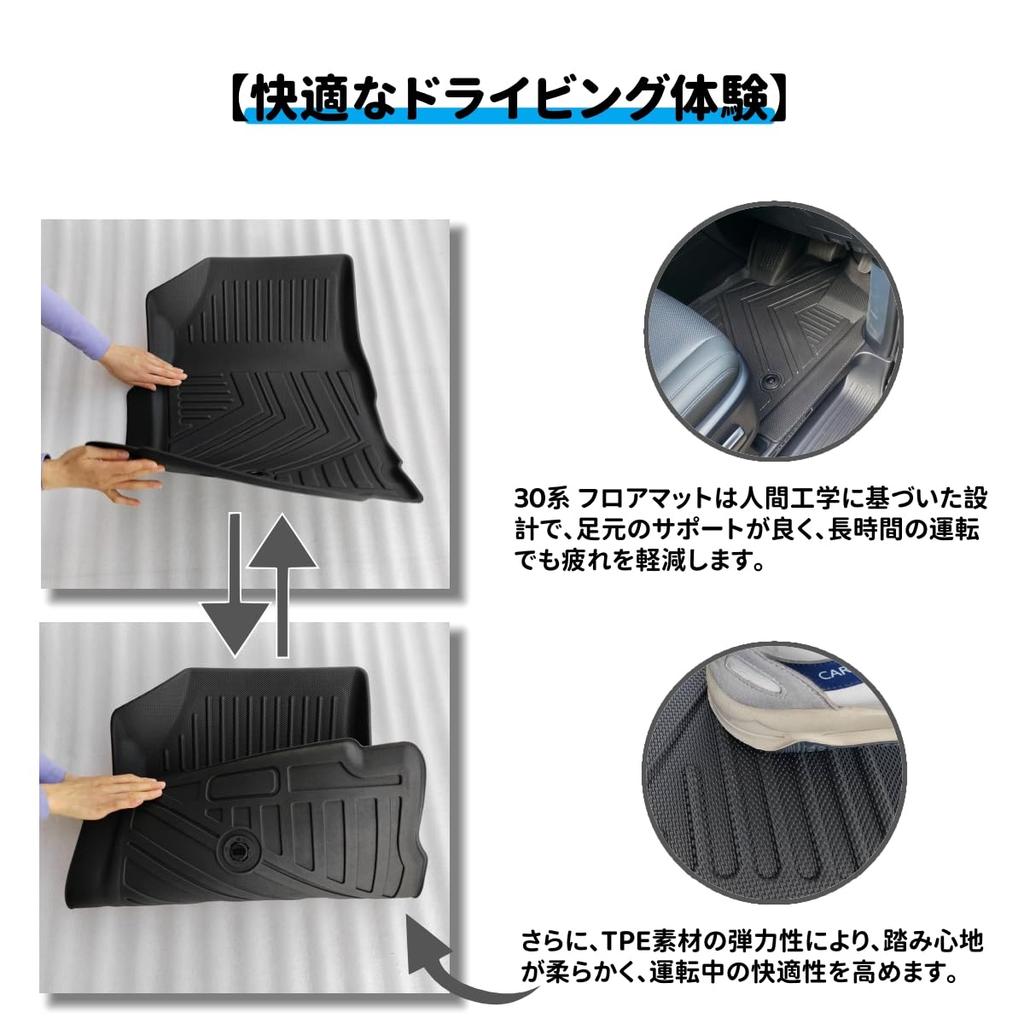 【快適なドライビング体験】

30系 フロアマットは人間工学に基づいた設計で、足元のサポートが良く、長時間の運転でも疲れを軽減します。

CAR

さらに、TPE素材の弾力性により、踏み心地が柔らかく、運転中の快適性を高めます。