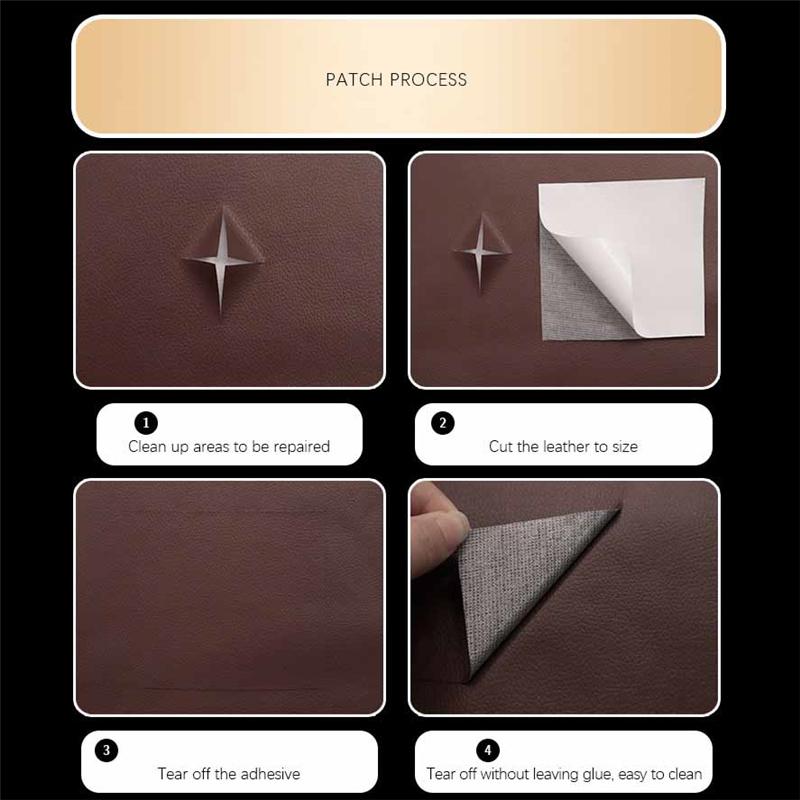 PATCH PROCESS

1
Clean up areas to be repaired

2
Cut the leather to size

3
Tear off the adhesive

4
Tear off without leaving glue, easy to clean