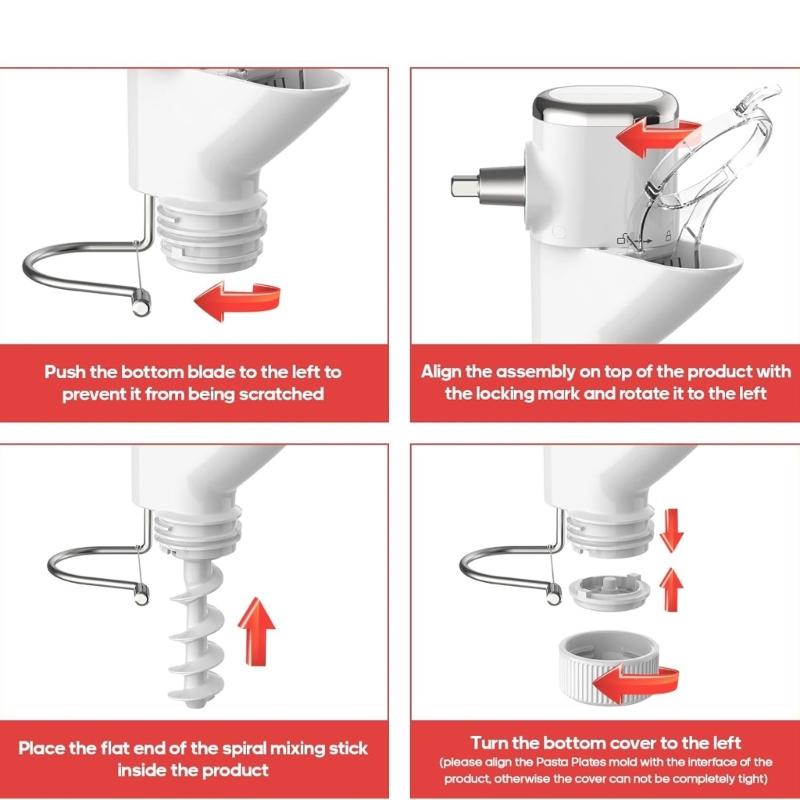 Push the bottom blade to the left to prevent it from being scratched

Align the assembly on top of the product with the locking mark and rotate it to the left

Place the flat end of the spiral mixing stick inside the product

Turn the bottom cover to the left
(please align the Pasta Plates mold with the interface of the product, otherwise the cover can not be completely tight)