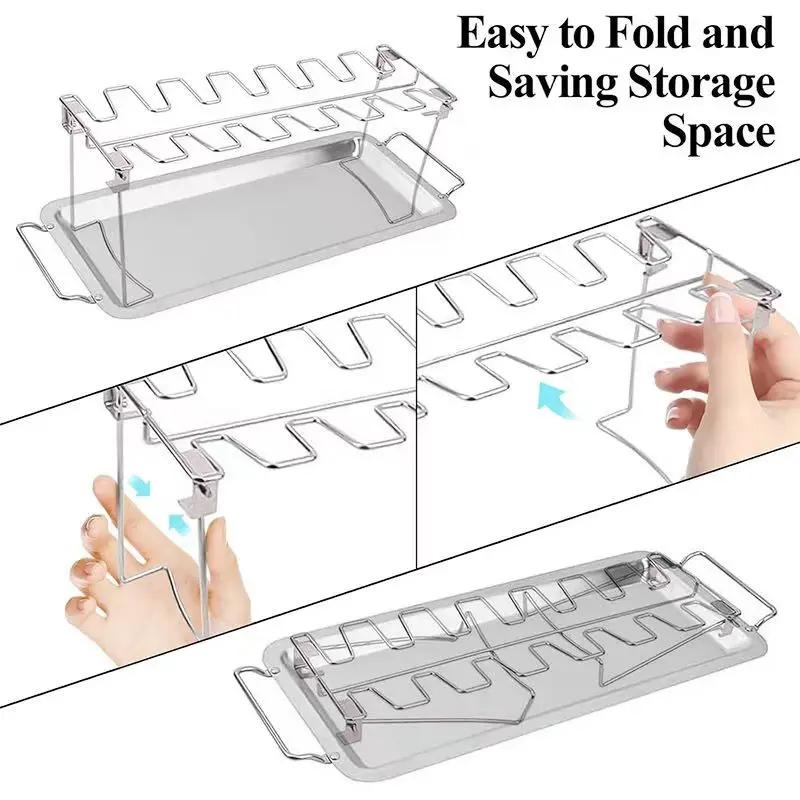 Easy to Fold and Saving Storage Space