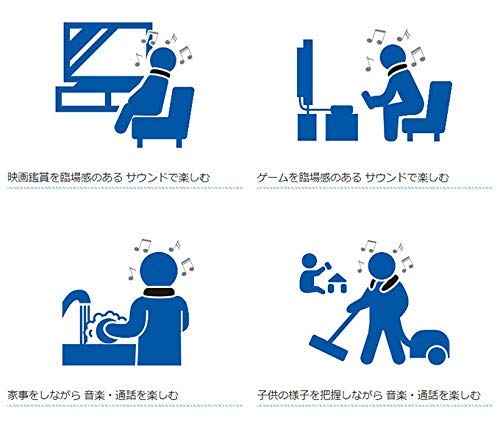 映画鑑賞を臨場感のある サウンドで楽しむ

ゲームを臨場感のある サウンドで楽しむ

家事をしながら 音楽・通話を楽しむ

子供の様子を把握しながら 音楽・通話を楽しむ