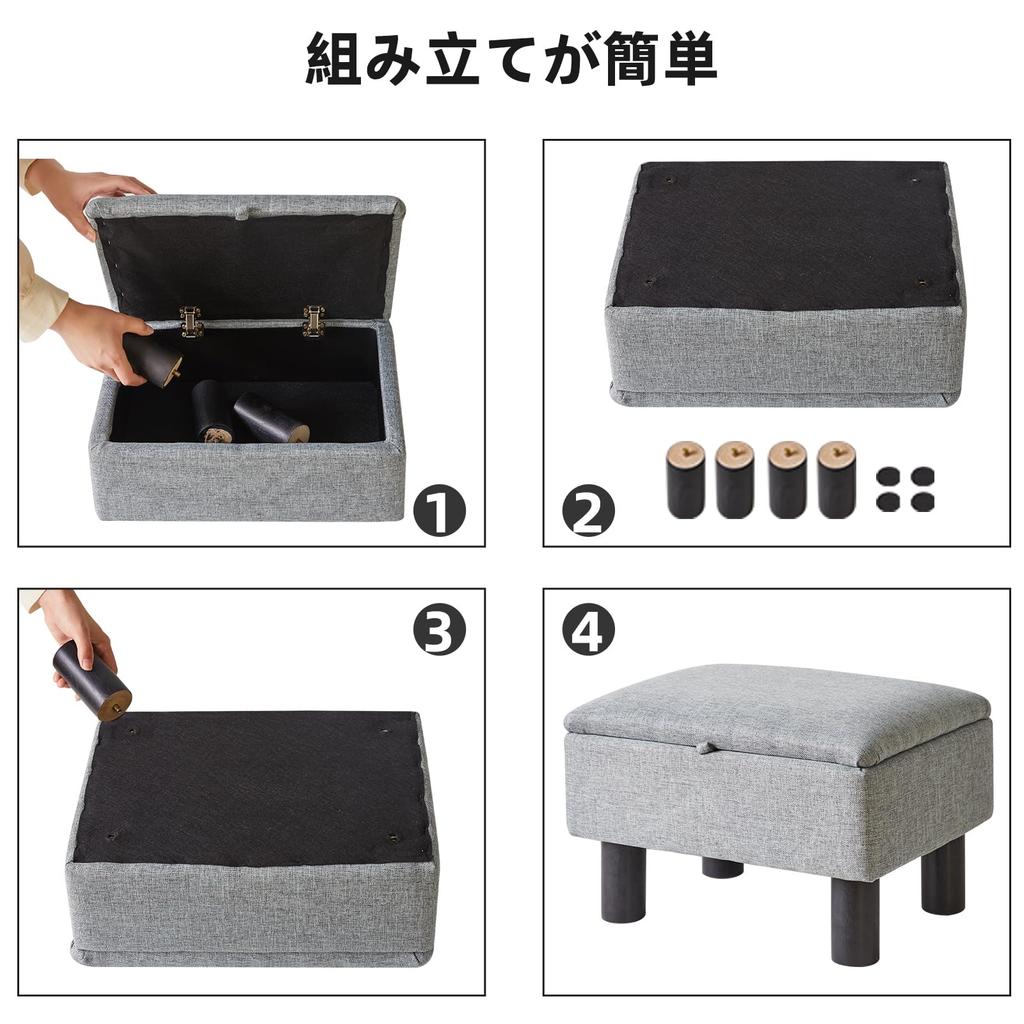 組み立てが簡単

❶

❷

❸

❹