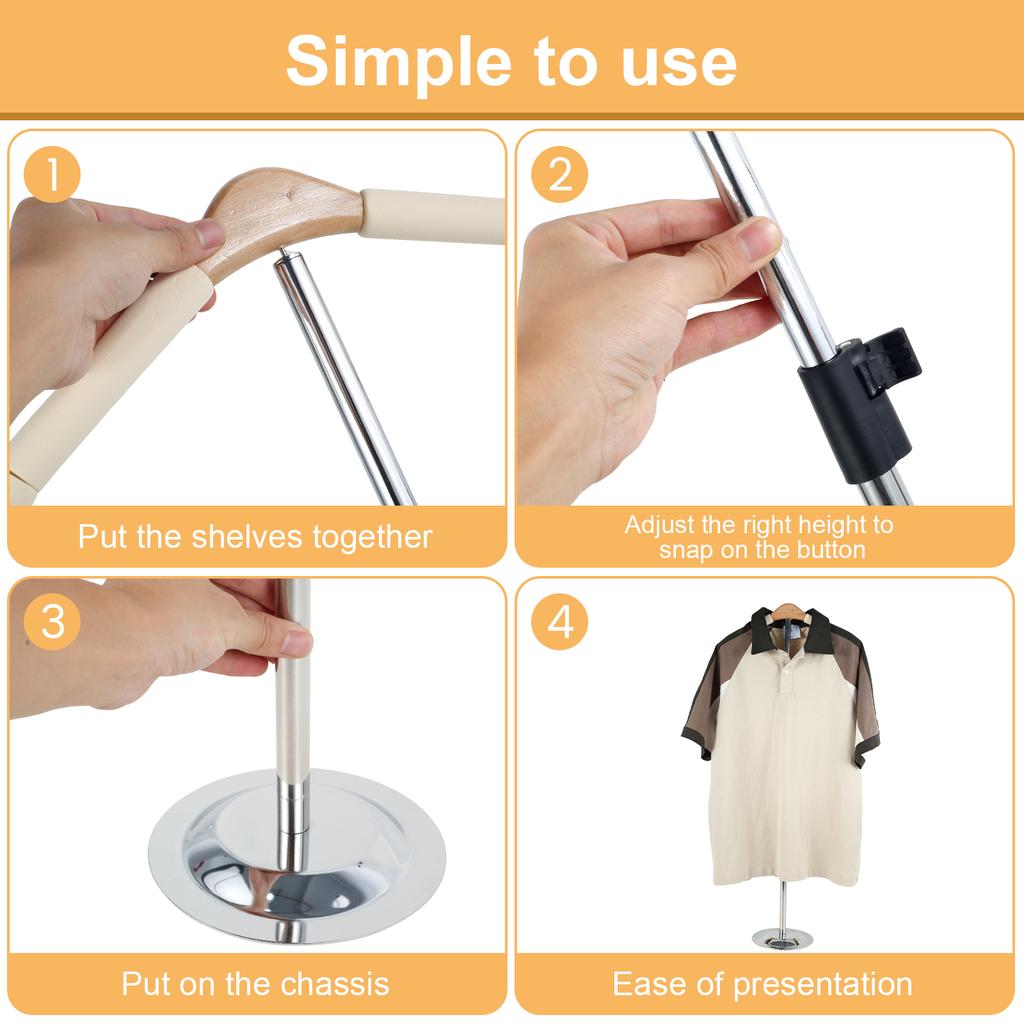 Simple to use

1

Put the shelves together

2

Adjust the right height to snap on the button

3

Put on the chassis

4

Ease of presentation