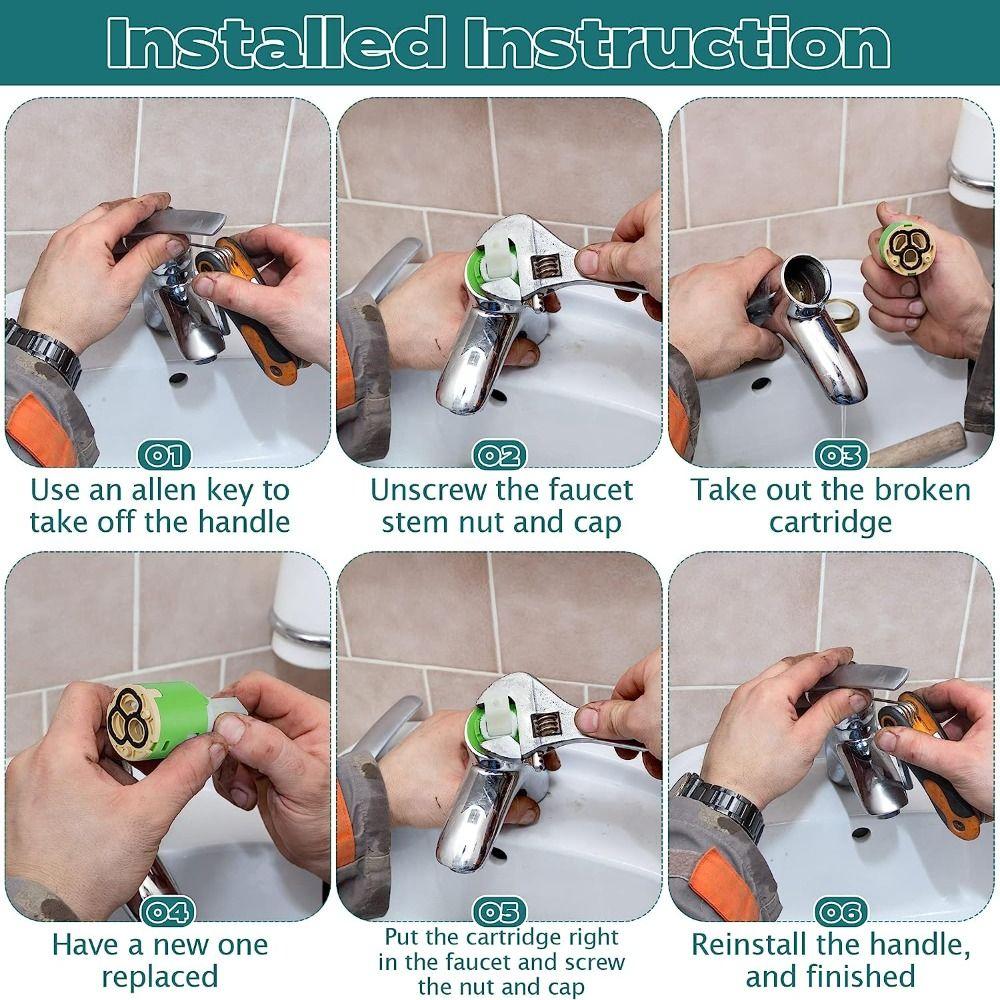 Installed Instruction

01
Use an allen key to take off the handle

02
Unscrew the faucet stem nut and cap

03
Take out the broken cartridge

04
Have a new one replaced

05
Put the cartridge right in the faucet and screw the nut and cap

06
Reinstall the handle, and finished