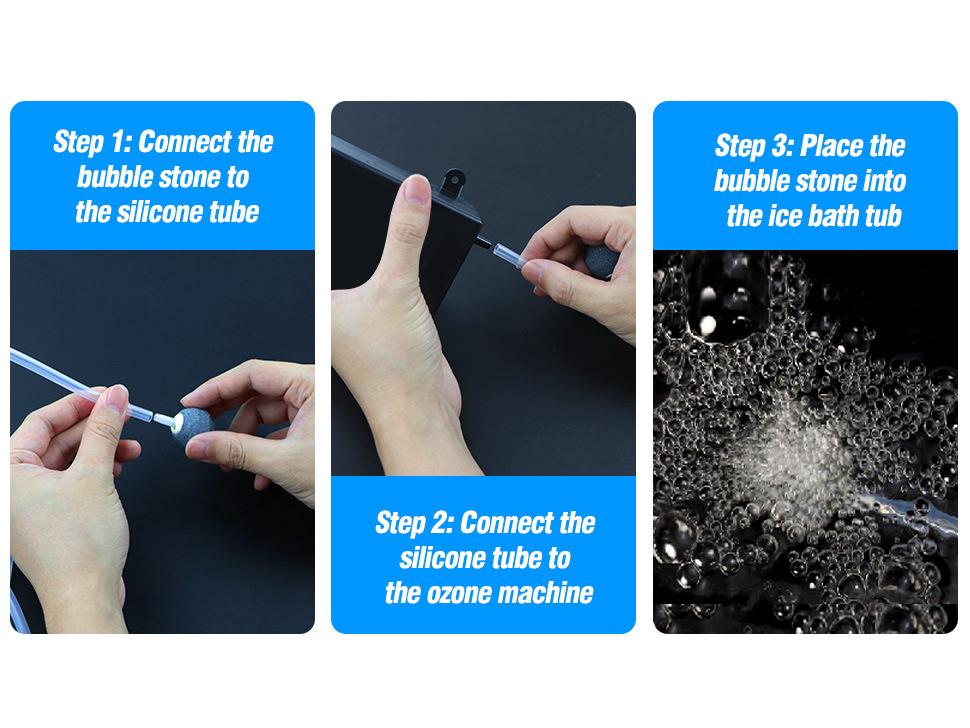 Step 1: Connect the bubble stone to the silicone tube

Step 2: Connect the silicone tube to the ozone machine

Step 3: Place the bubble stone into the ice bath tub