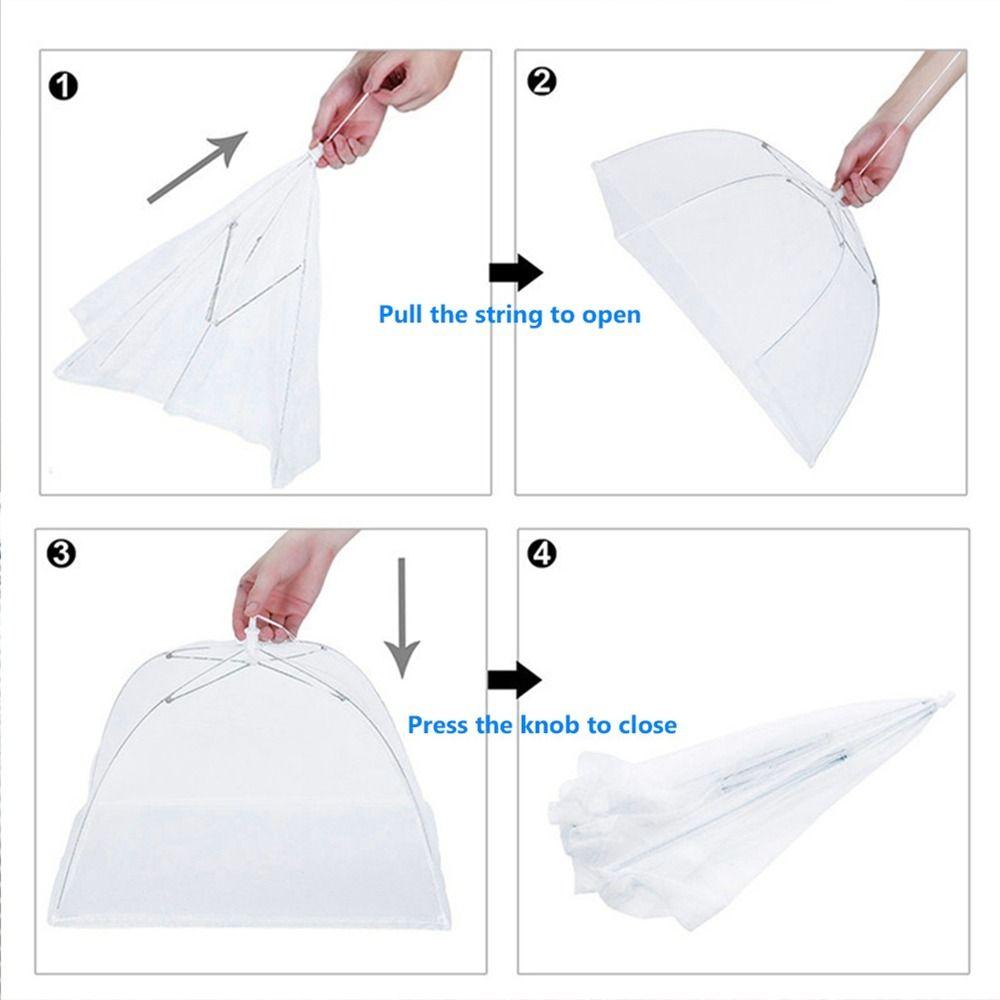 ❶

❷

Pull the string to open

❸

❹

Press the knob to close