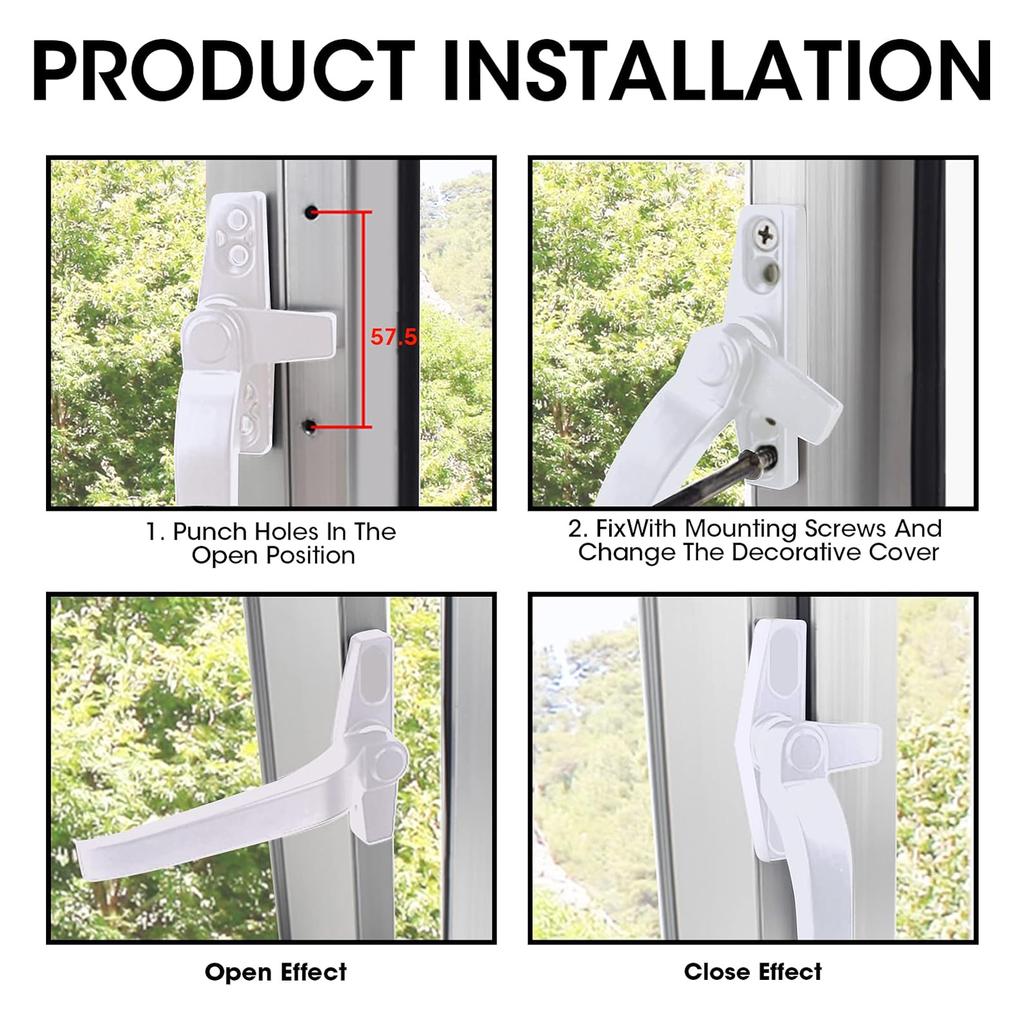 PRODUCT INSTALLATION

57.5

1. Punch Holes In The Open Position

2. FixWith Mounting Screws And Change The Decorative Cover

Open Effect

Close Effect