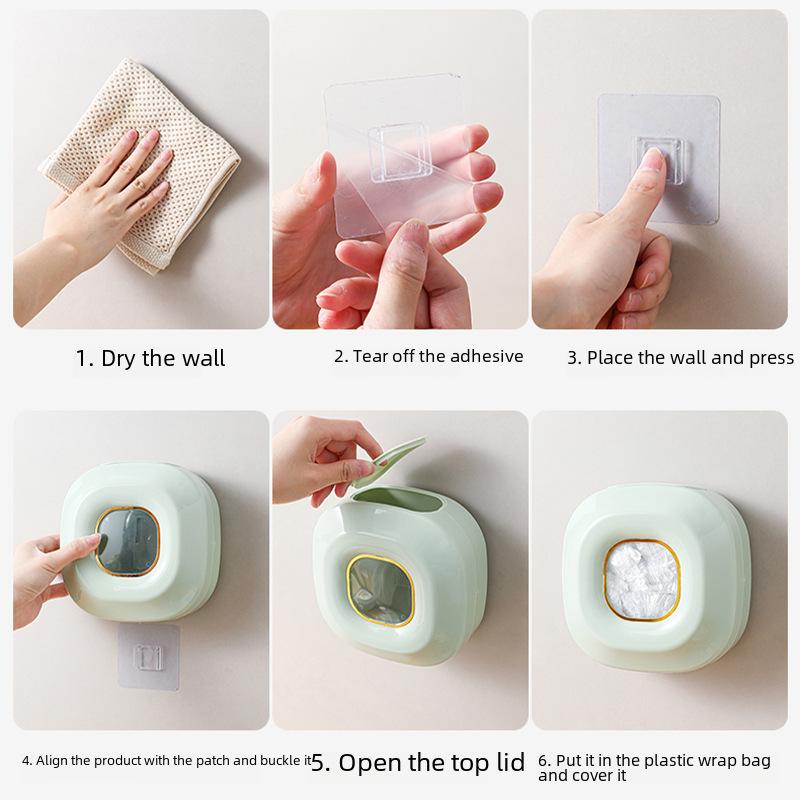 1. Dry the wall

2. Tear off the adhesive

3. Place the wall and press

4. Align the product with the patch and buckle it

5. Open the top lid

6. Put it in the plastic wrap bag and cover it