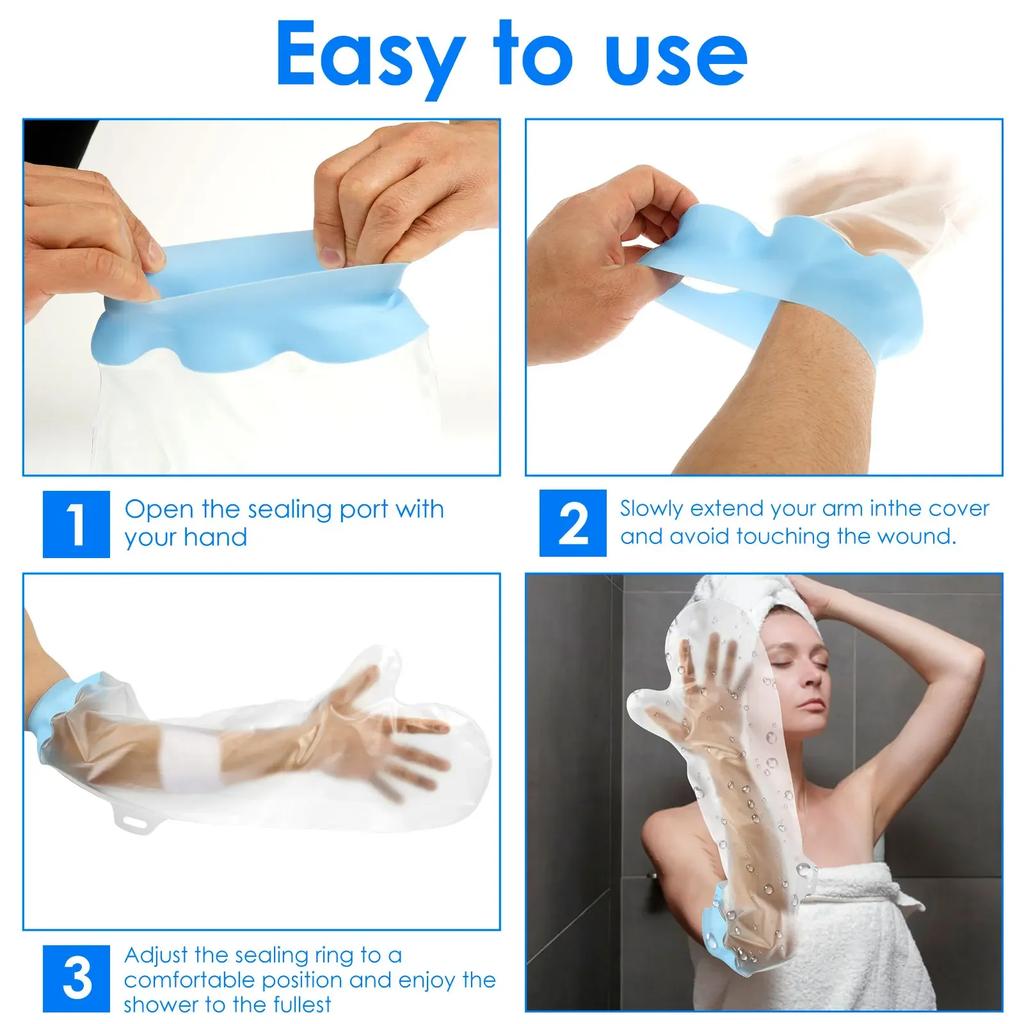 Easy to use

1 Open the sealing port with your hand

2 Slowly extend your arm inthe cover and avoid touching the wound.

3 Adjust the sealing ring to a comfortable position and enjoy the shower to the fullest