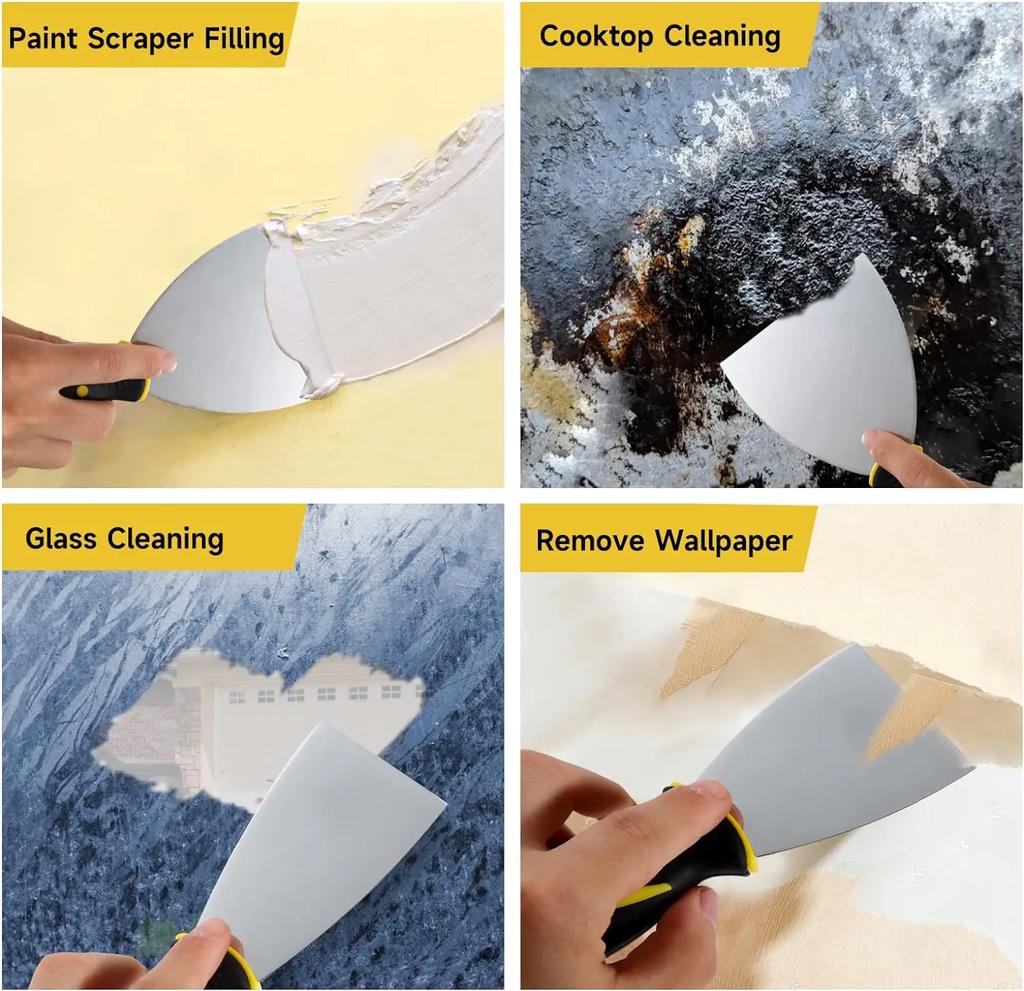 Paint Scraper Filling

Cooktop Cleaning

Glass Cleaning

Remove Wallpaper